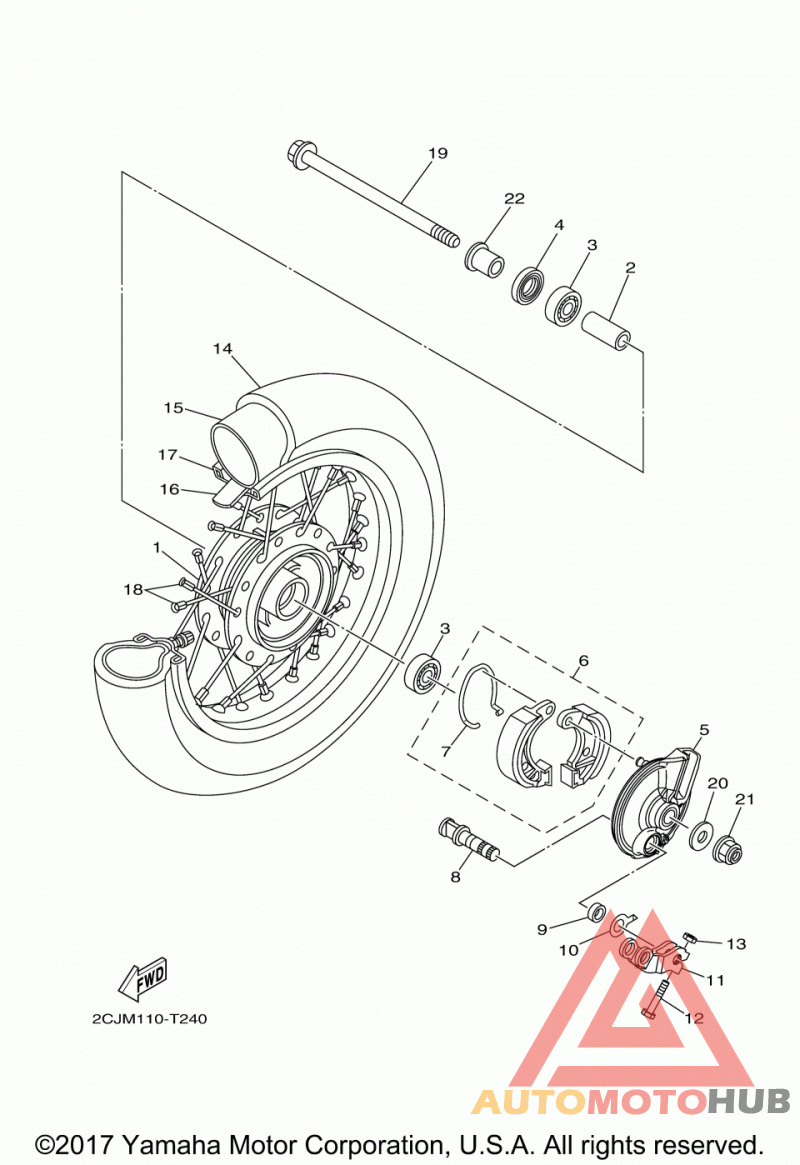 19
22
4
3
2
14
15
17
16
1
18
3
6
7
5
20
21
8
9
10
13
11
12
FWD
2CJM110-T240

AUTOMOTOHUB

©2017 Yamaha Motor Corporation, U.S.A. All rights reserved.