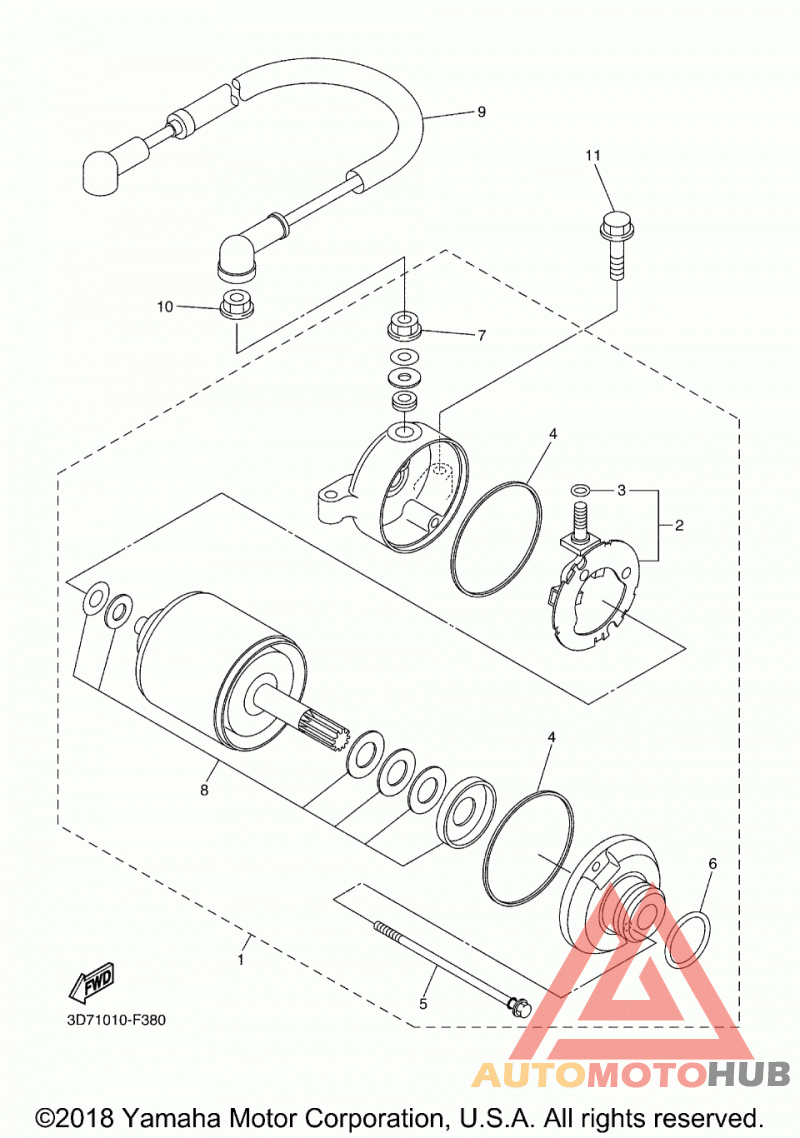 9

11

10

7

4

3

2

8

4

6

1

5

FWD

3D71010-F380

AUTOMOTOHUB

©2018 Yamaha Motor Corporation, U.S.A. All rights reserved.