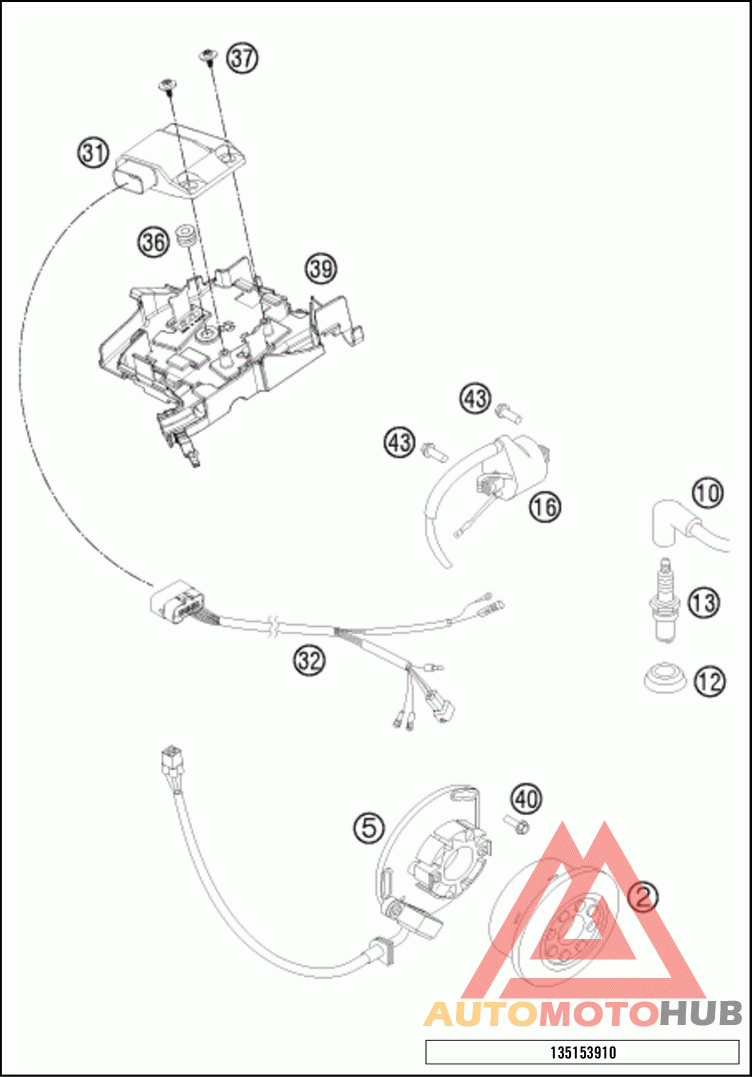 37
31
36
39
43
43
16
10
13
12
32
40
5
2
AUTOMOTOHUB
135153910