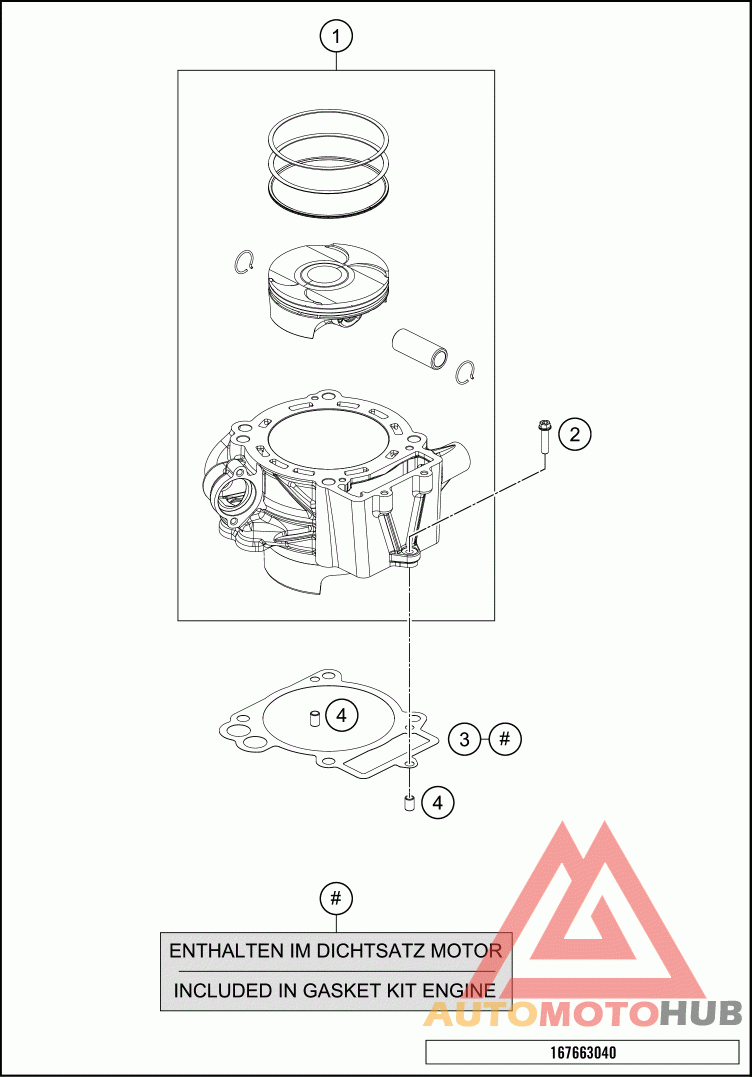 1

2

4

3 #

4

#

ENTHALTEN IM DICHTSATZ MOTOR

INCLUDED IN GASKET KIT ENGINE

AUTOMOTOHUB

167663040