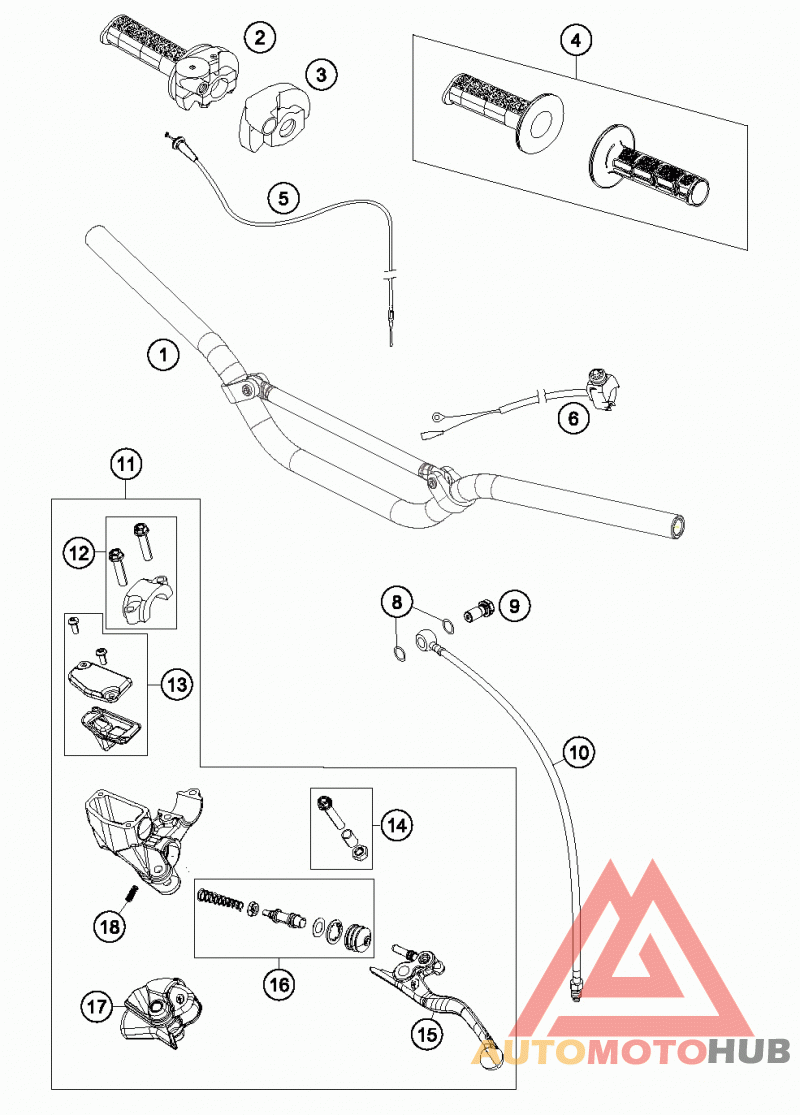 2
3
4
5
1
6
11
12
13
8
9
10
14
18
16
17
15
AUTOMOTOHUB