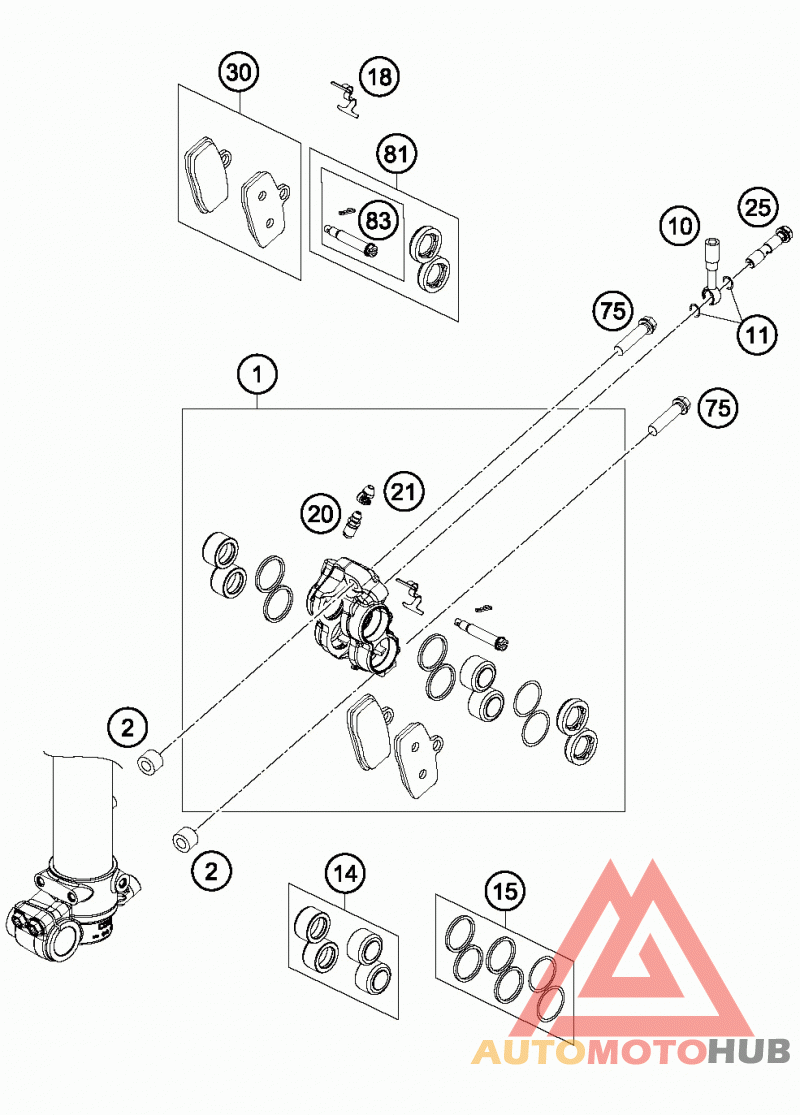 30
18
81
83
10
25
75
11
1
75
21
20
2
2
14
15
AUTOMOTOHUB