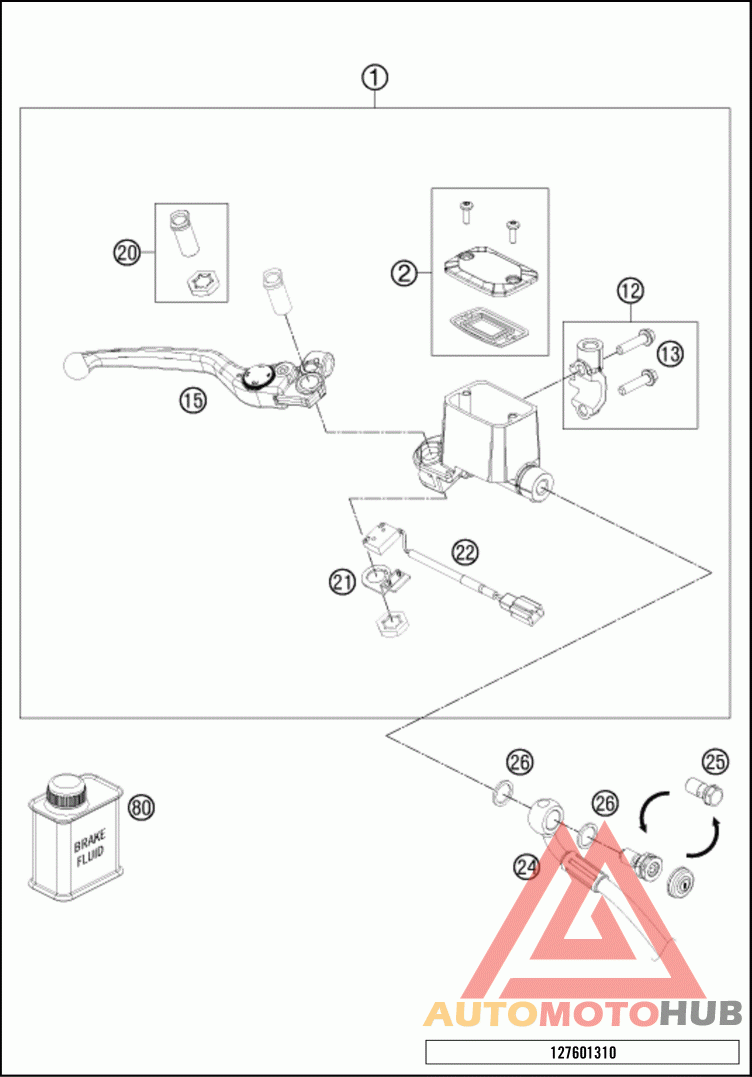 1
20
2
12
13
15
22
21
26
25
80
BRAKE FLUID
26
24
AUTOMOTOHUB
127601310