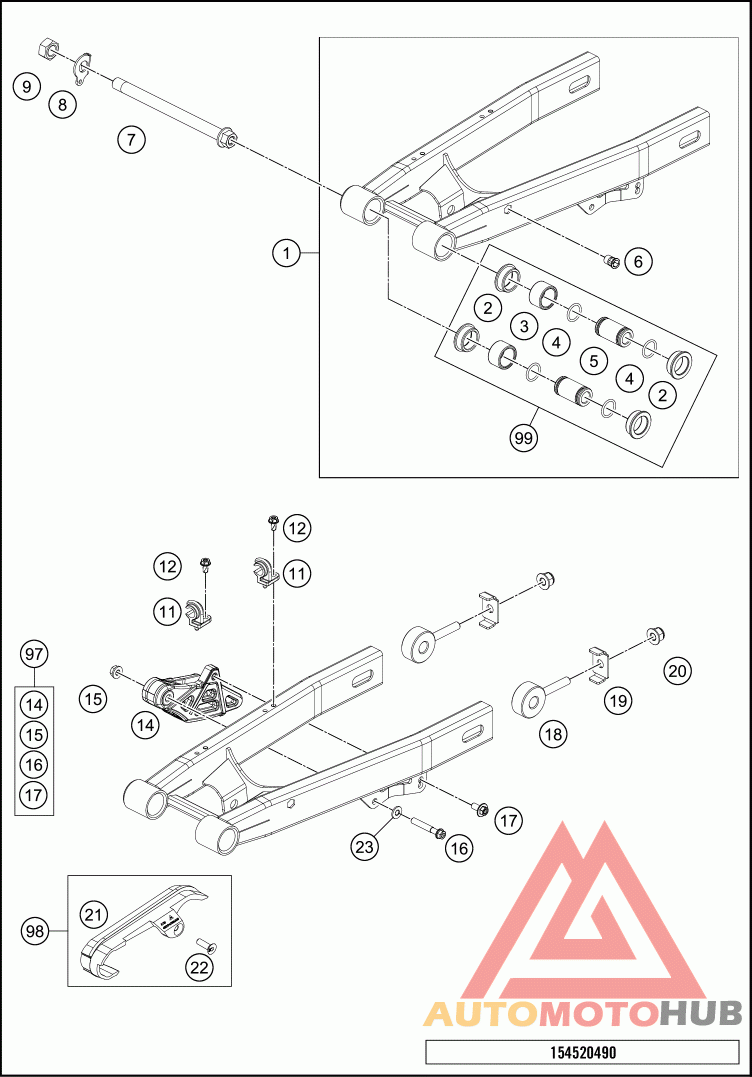 9
8
7
1
6
2
3
4
5
4
2
99
12
12
11
11
97
14
15
16
17
15
14
20
19
18
17
23
16
98
21
22
AUTOMOTOHUB
154520490