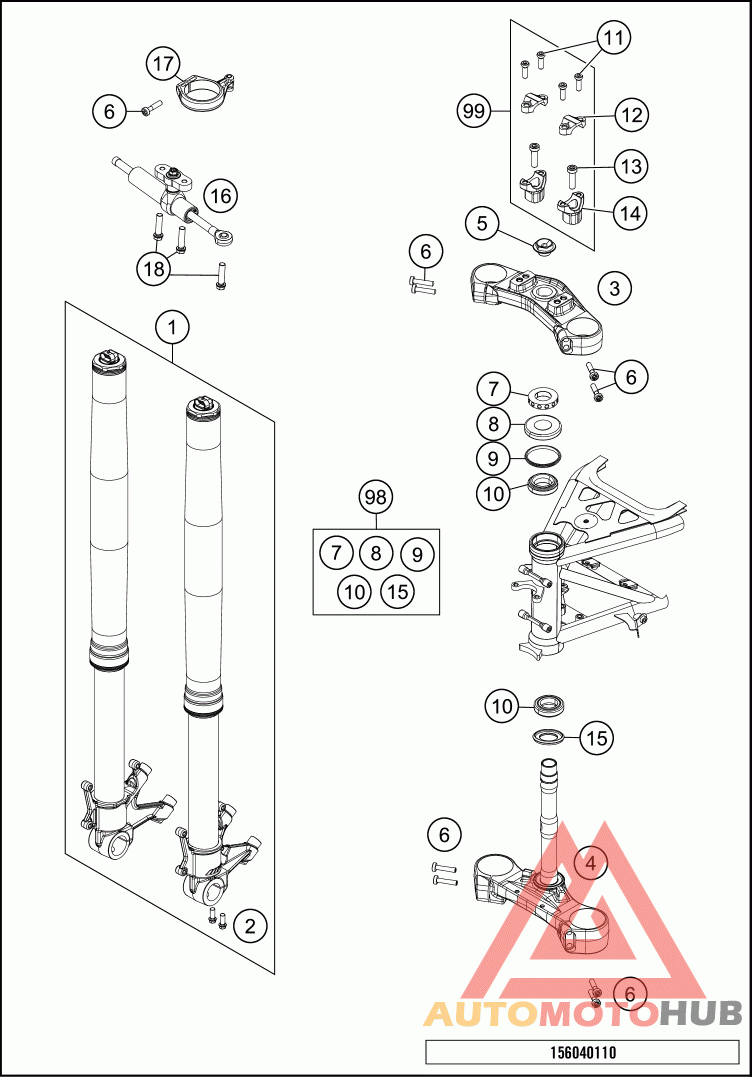 17
6
16
18
1
2
11
99
12
13
14
5
6
3
6
7
8
9
10
98
7 8 9
10 15
10
15
6
4
6
AUTOMOTOHUB
156040110