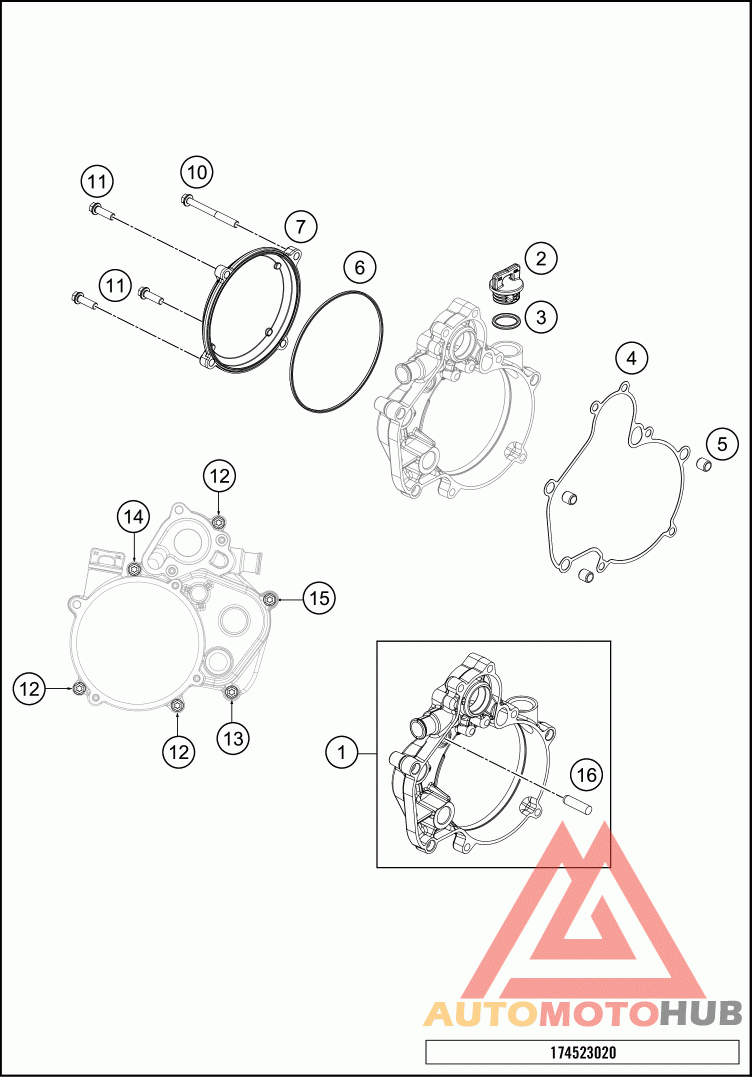 11
10
7
11
6
2
3
4
5
12
14
15
12
12
13
1
16
AUTOMOTOHUB
174523020