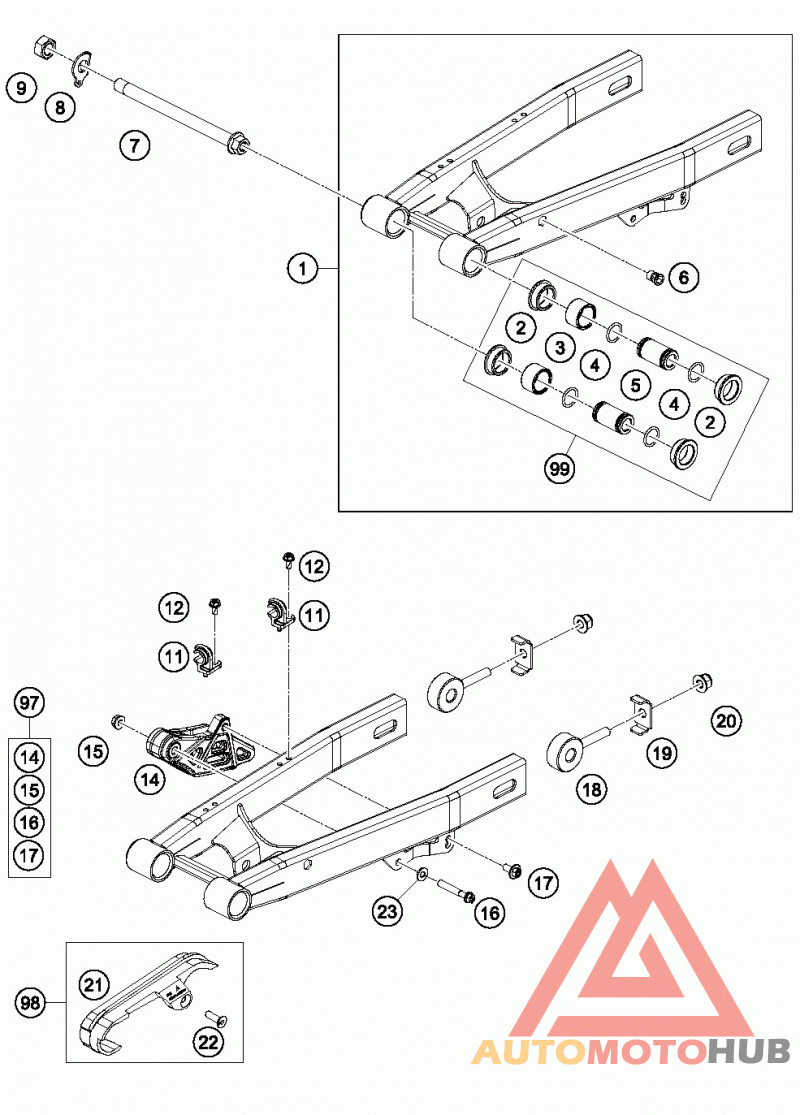 9
8
7
1
6
2
3
4
5
4
2
99
12
12
11
11
97
14
15
16
17
15
14
20
19
18
17
23
16
98
21
22
AUTOMOTOHUB