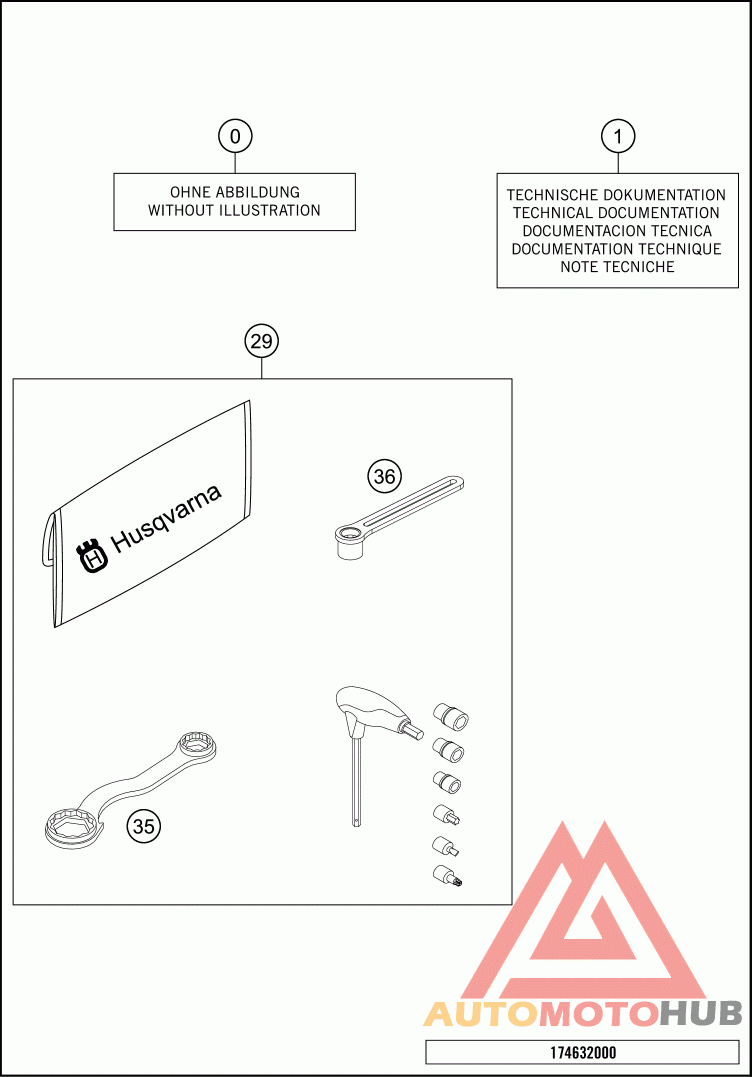 0

OHNE ABBILDUNG
WITHOUT ILLUSTRATION

1

TECHNISCHE DOKUMENTATION
TECHNICAL DOCUMENTATION
DOCUMENTACION TECNICA
DOCUMENTATION TECHNIQUE
NOTE TECNICHE

29

Husqvarna

36

35

AUTOMOTOHUB

174632000