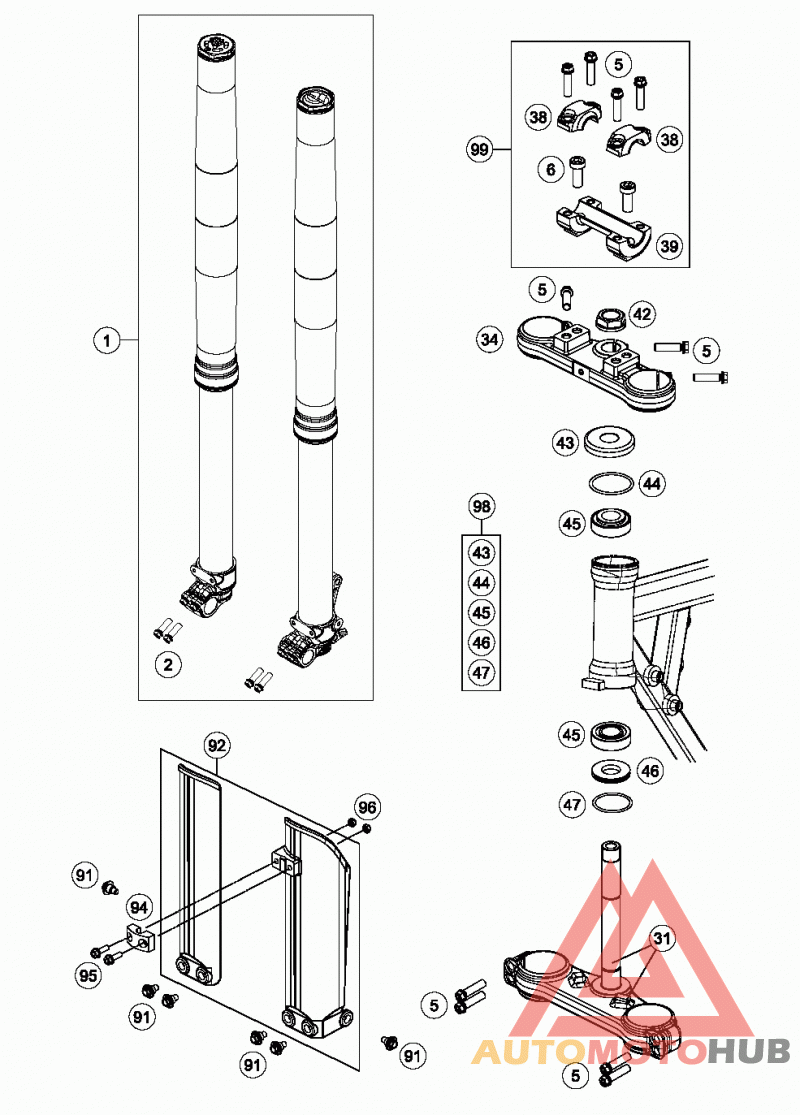 1
2
99
5
38
38
6
39
5
42
34
5
43
44
45
98
43
44
45
46
47
45
46
47
92
96
91
94
95
91
91
91
31
5
5
AUTOMOTOHUB