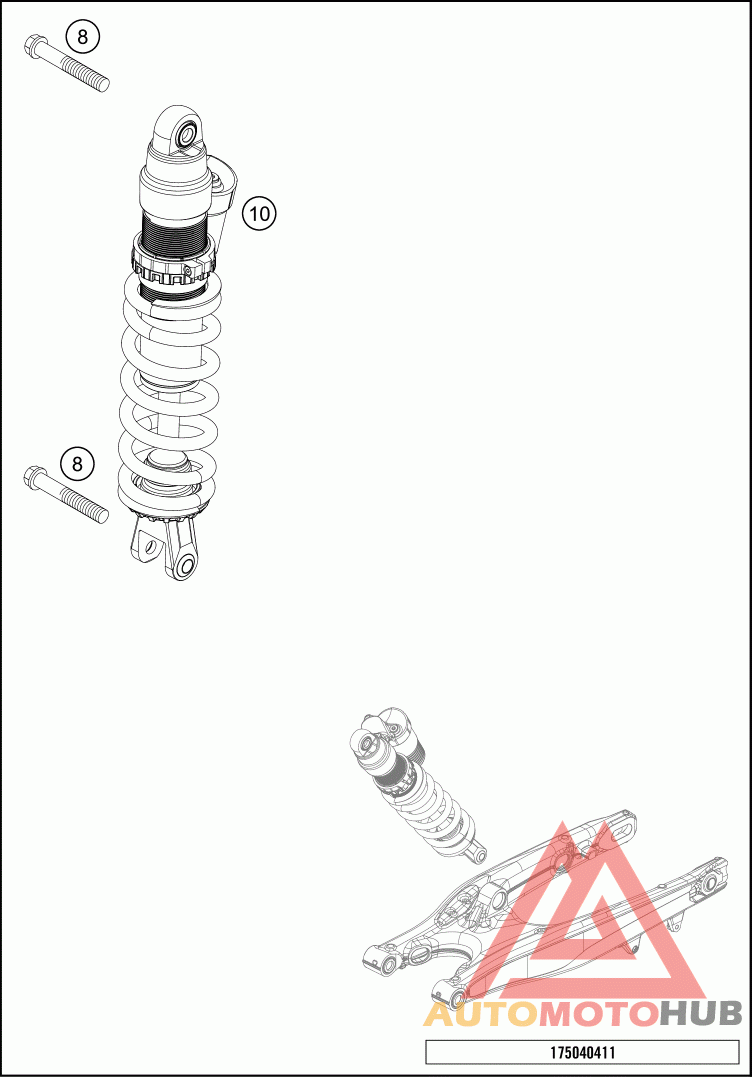 8

10

8

AUTOMOTOHUB

175040411