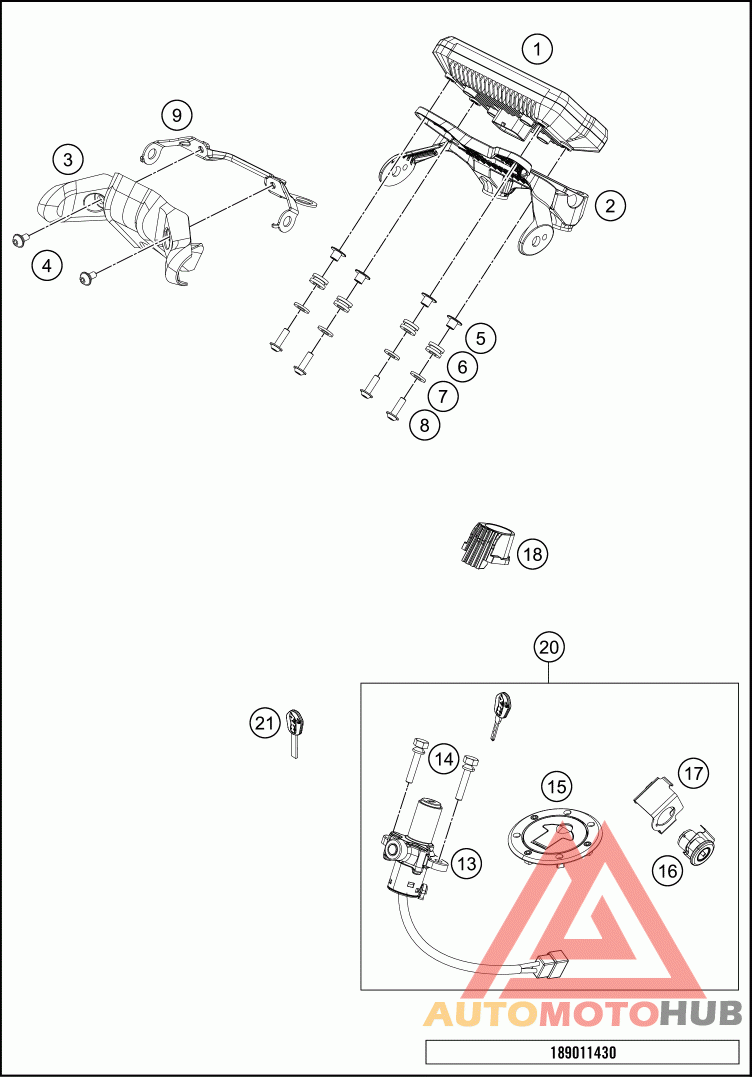 1
9
3
2
4
5
6
7
8
18
20
21
14
15
17
13
16
AUTOMOTOHUB
189011430