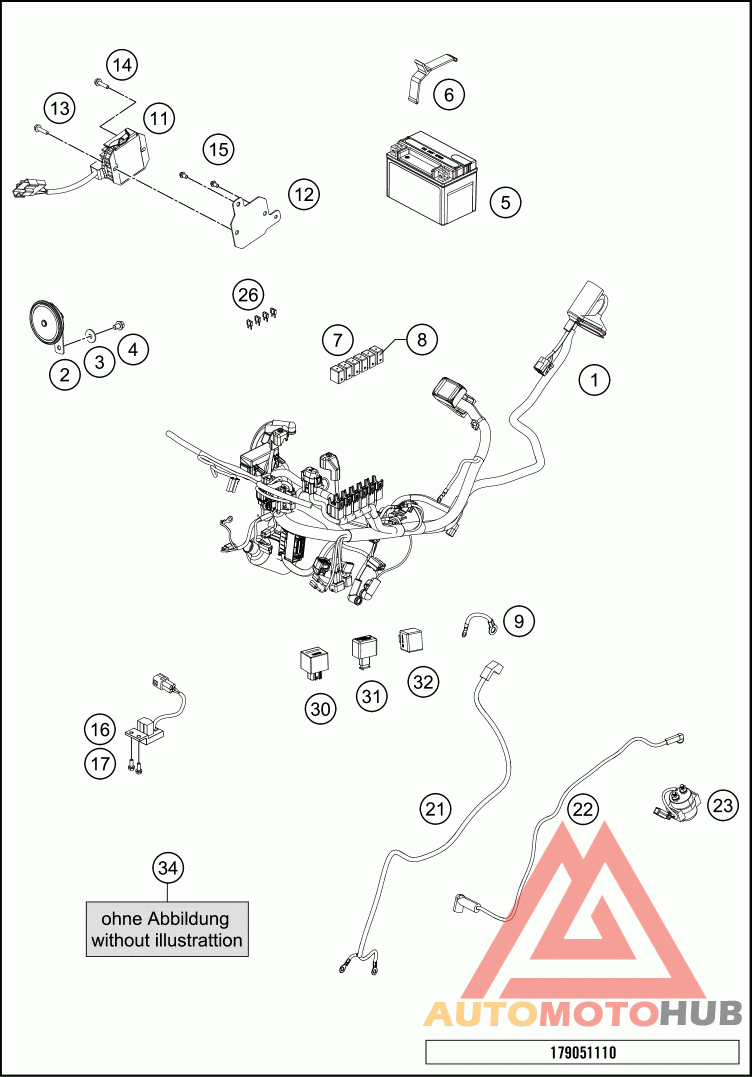 14
13
11
15
12
6
5
26
2
3
4
7
8
1
9
30
31
32
16
17
21
22
23
34
ohne Abbildung
without illustrattion
AUTOMOTOHUB
179051110