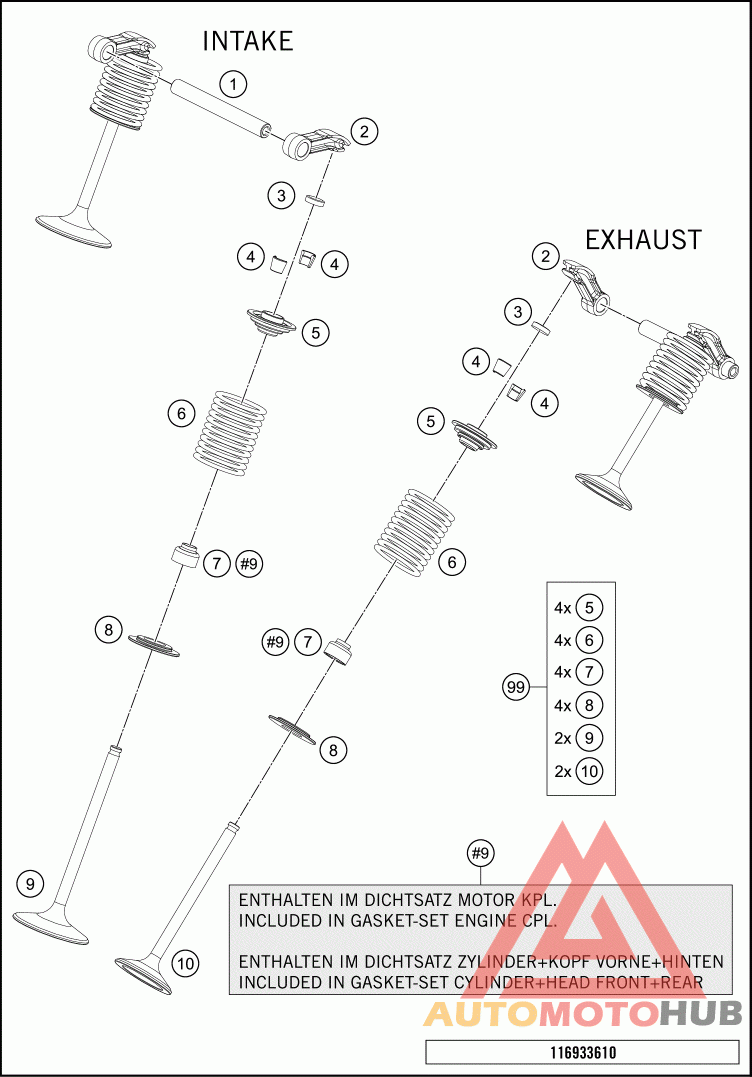 INTAKE

1

2

3

4 4

5

6

7 #9

8

9

EXHAUST

2

3

4

4

5

6

#9 7

8

10

99

4x 5
4x 6
4x 7
4x 8
2x 9
2x 10

#9

ENTHALTEN IM DICHTSATZ MOTOR KPL.
INCLUDED IN GASKET-SET ENGINE CPL.

ENTHALTEN IM DICHTSATZ ZYLINDER+KOPF VORNE+HINTEN
INCLUDED IN GASKET-SET CYLINDER+HEAD FRONT+REAR

AUTOMOTOHUB

116933610