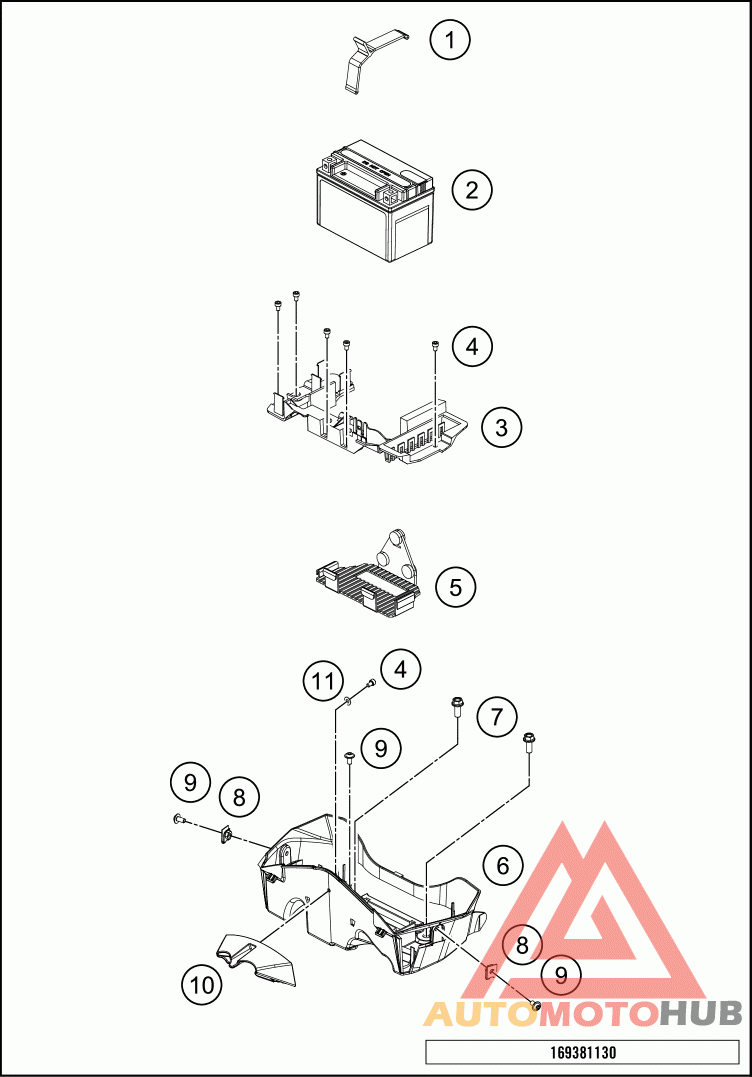 1
2
4
3
5
11
4
7
9
9
8
6
8
9
10
AUTOMOTOHUB
169381130