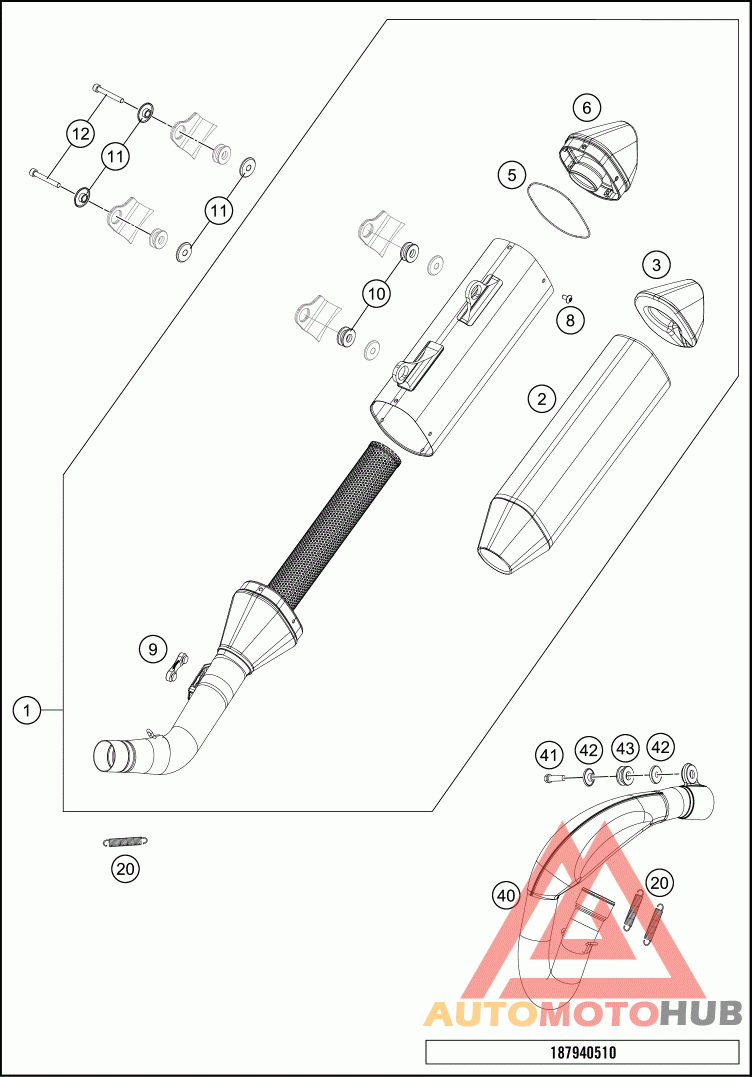 12
11
11
6
5
3
10
8
2
9
1
41
42
43
42
20
40
20
AUTOMOTOHUB
187940510