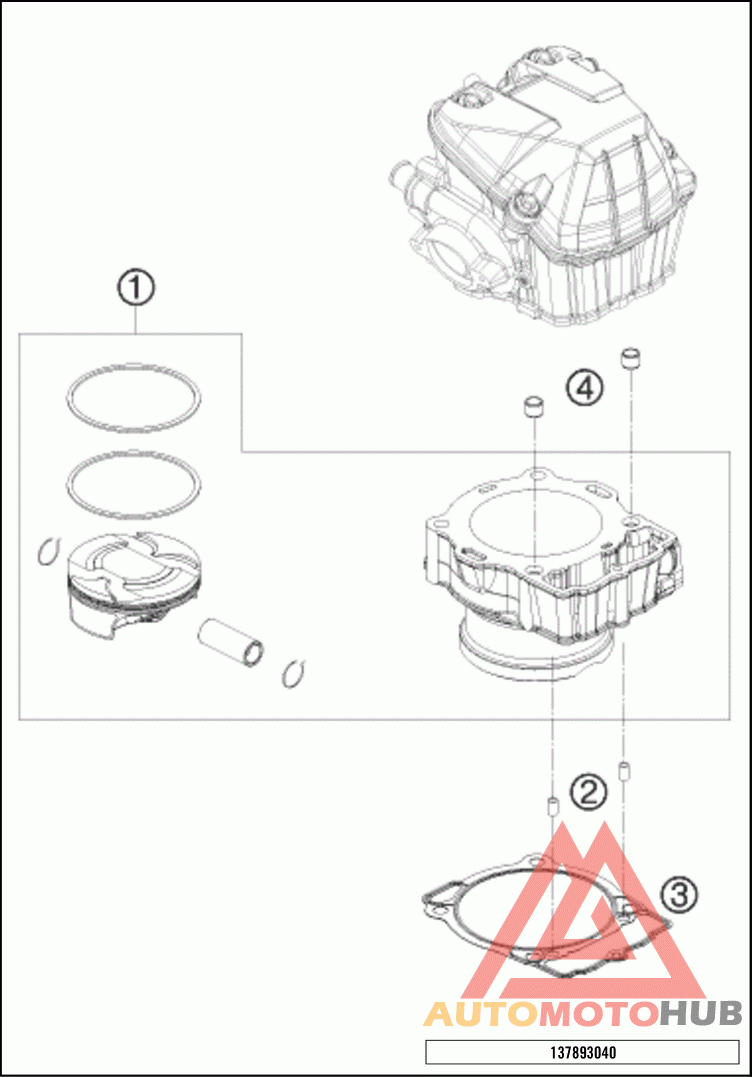 1
4
2
3
AUTOMOTOHUB
137893040