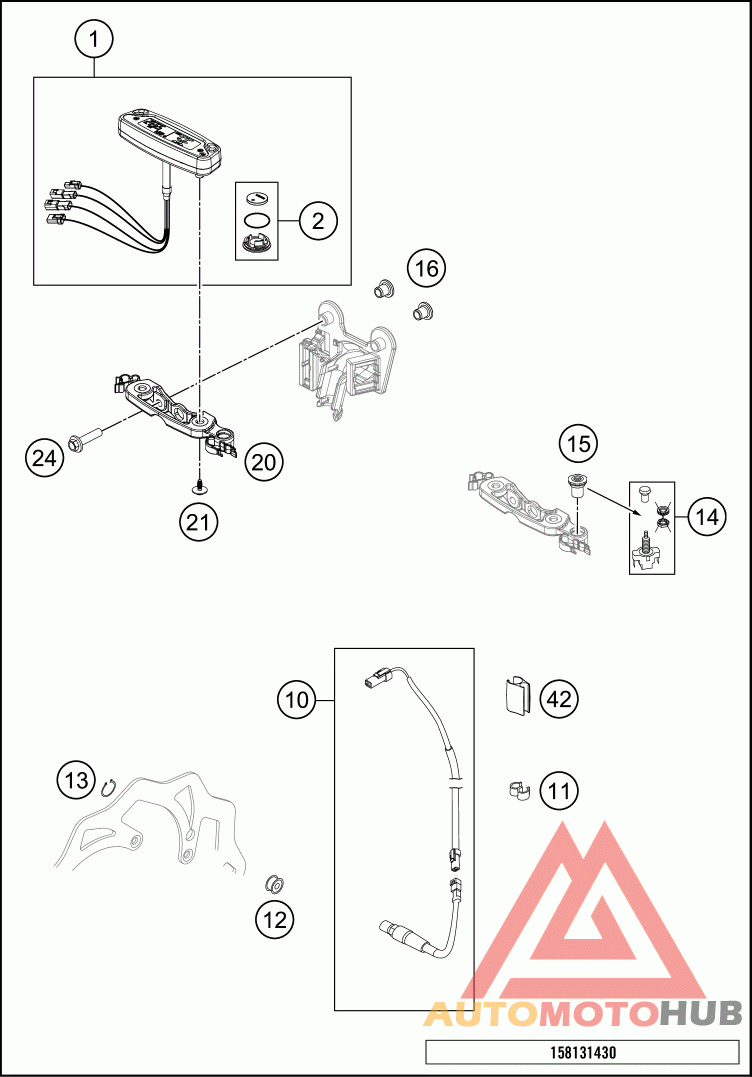 1
2
16
24
20
21
15
14
10
42
13
11
12
AUTOMOTOHUB
158131430