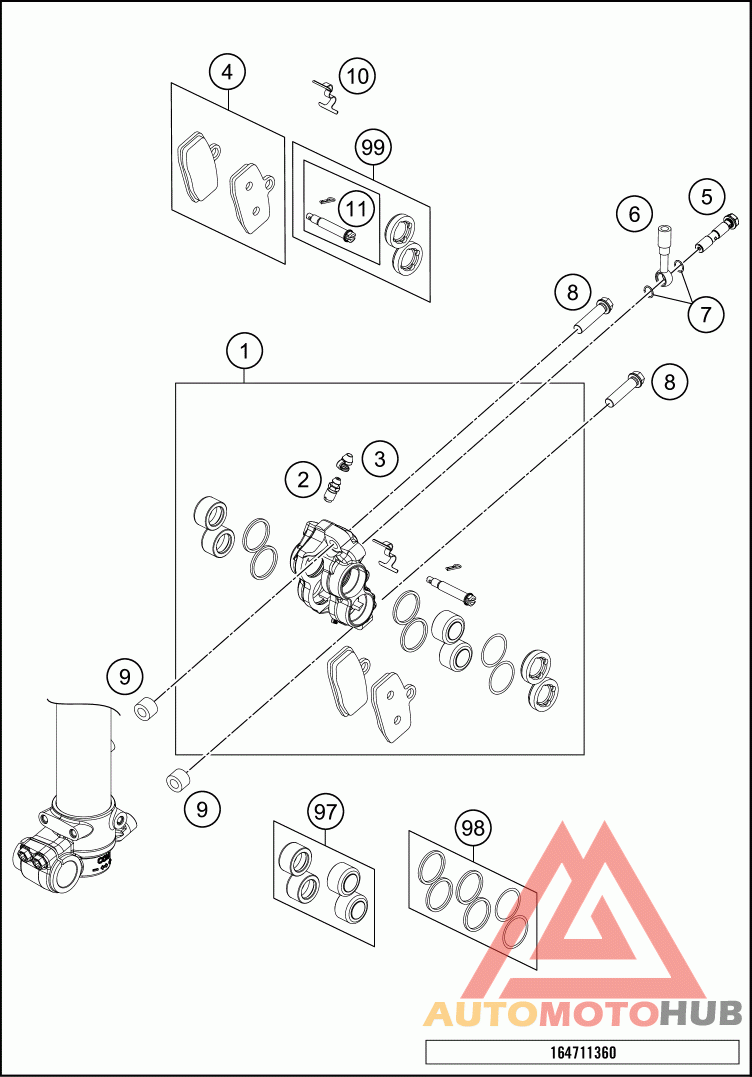 4
10
99
11
6
5
8
7
1
8
3
2
9
9
97
98
AUTOMOTOHUB
164711360