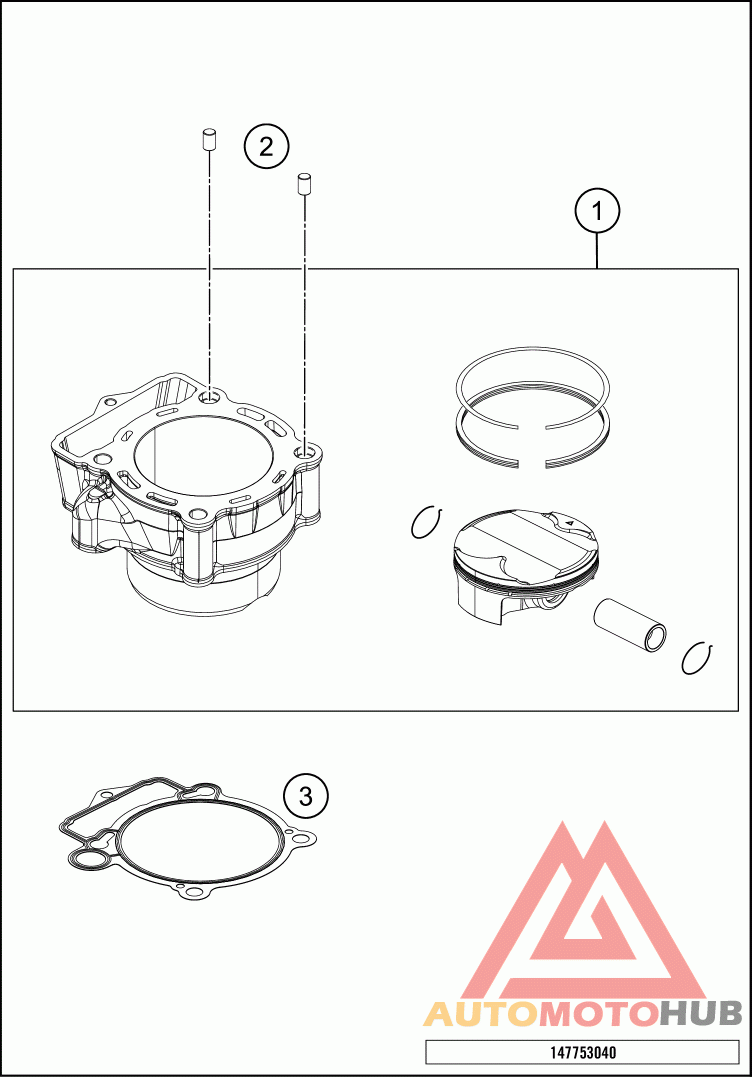 2

1

3

AUTOMOTOHUB

147753040