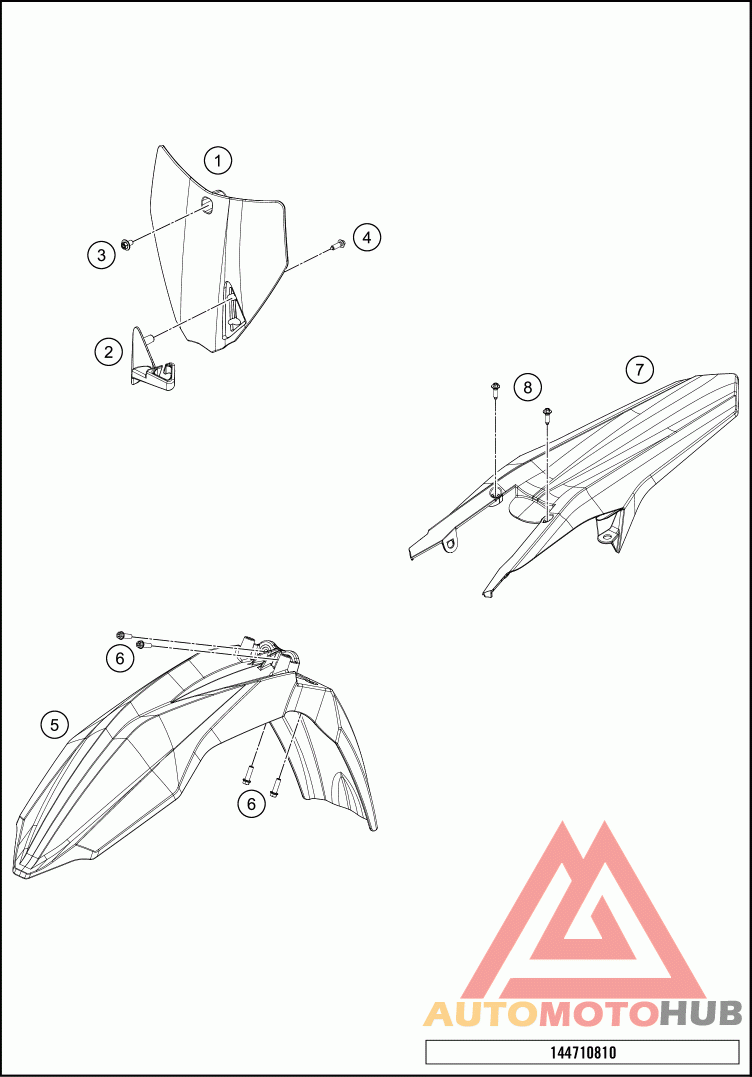 1
3
4
2
8
7
6
5
6
AUTOMOTOHUB
144710810