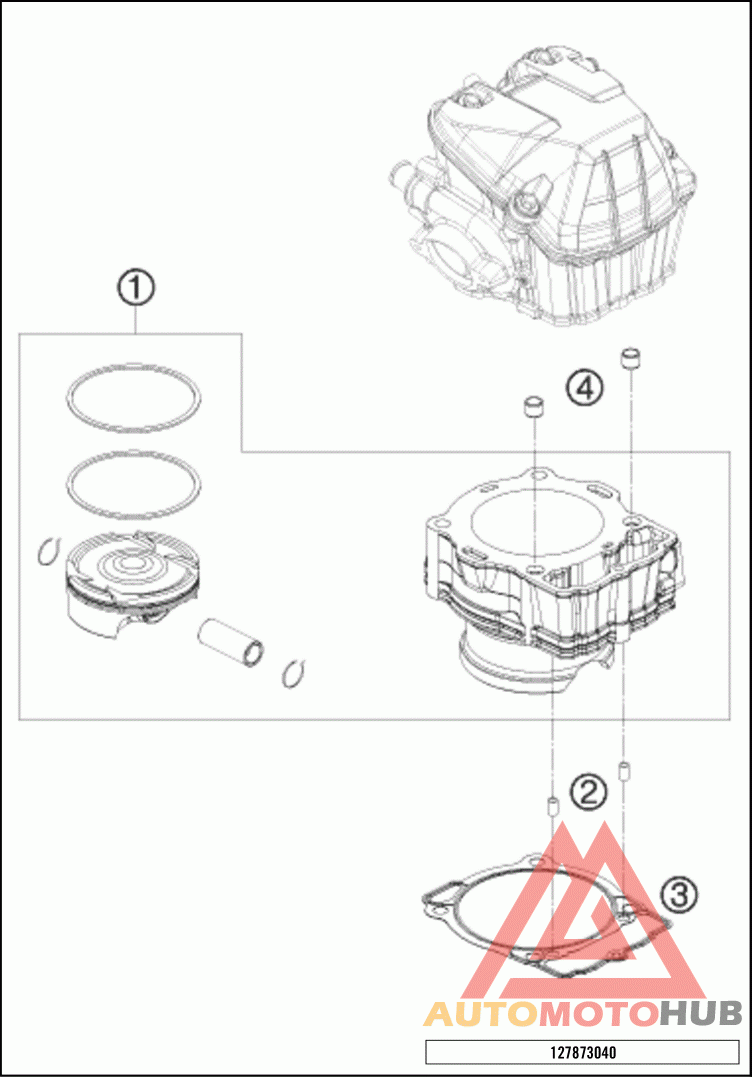 1

4

2

3

AUTOMOTOHUB

127873040