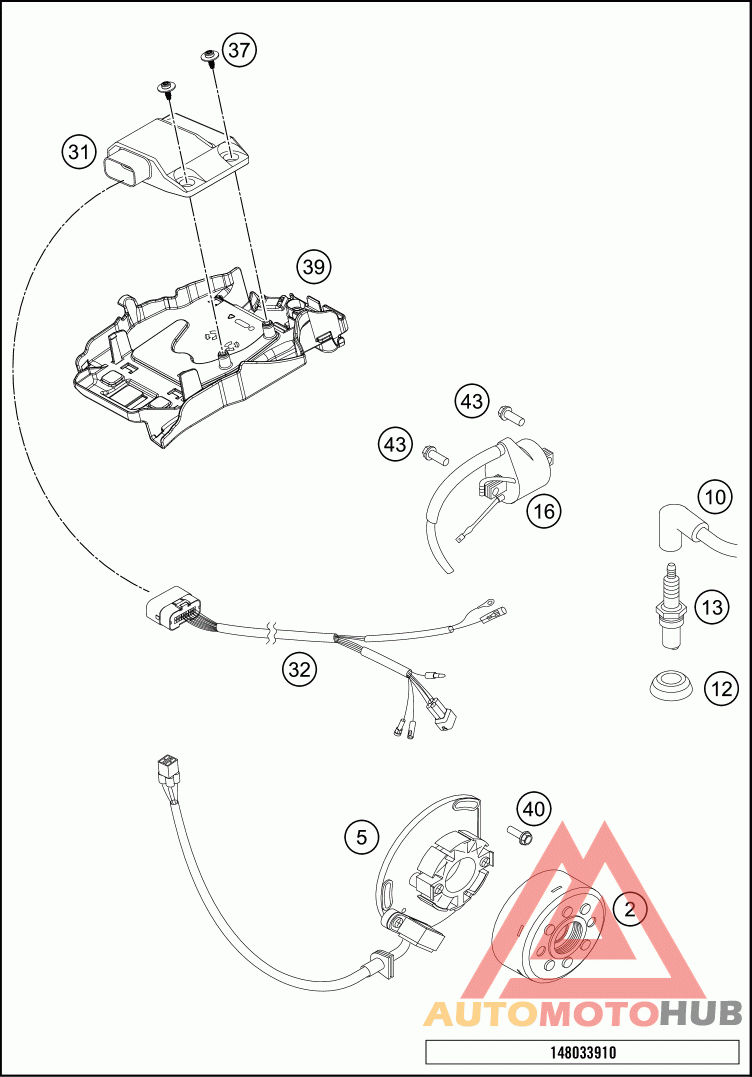 37
31
39
43
43
16
10
13
12
32
40
5
2
AUTOMOTOHUB
148033910