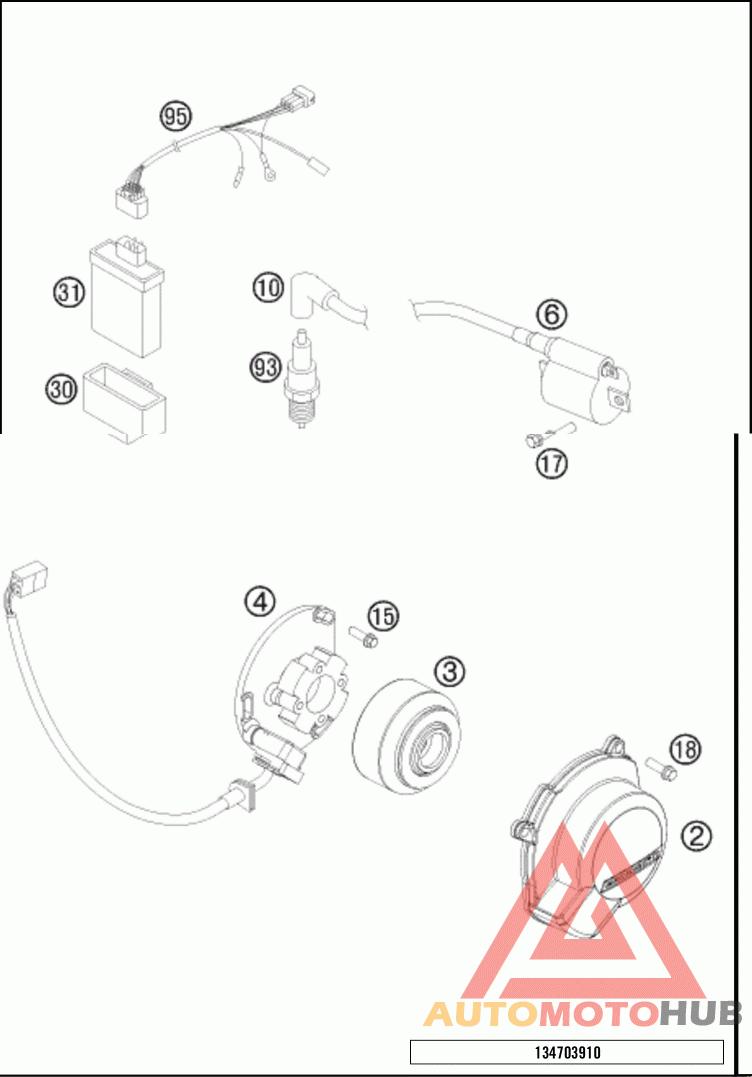 95
31
10
6
93
30
17
4
15
3
18
2
AUTOMOTOHUB
134703910