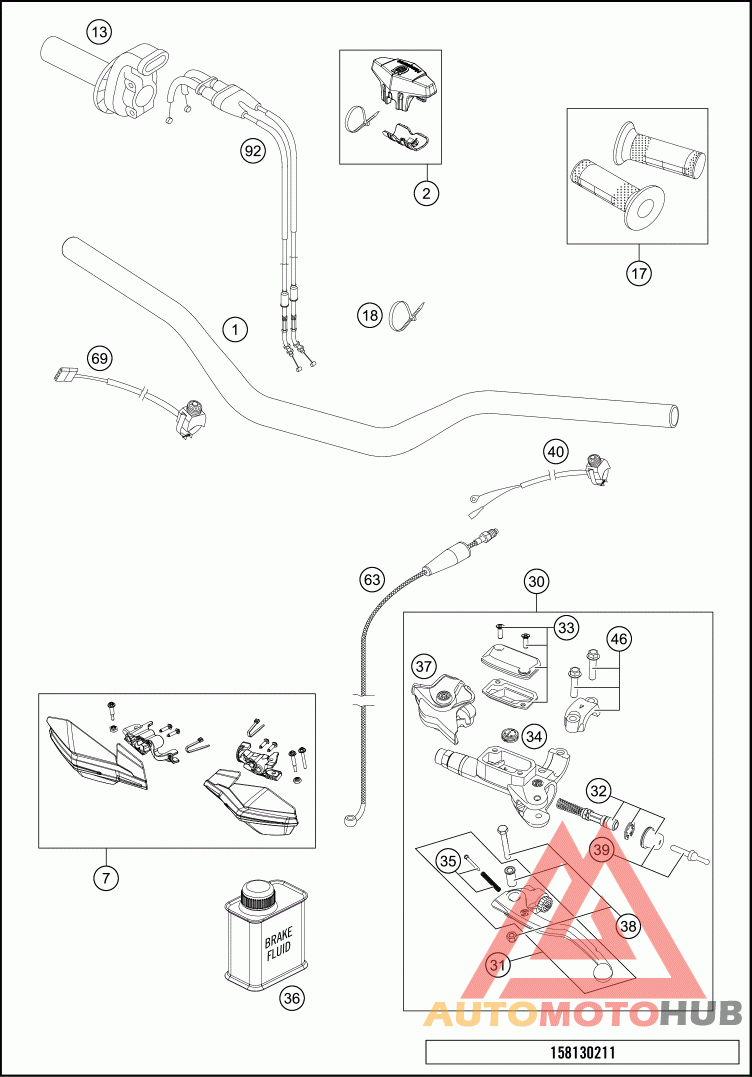 13
92
2
17
1
18
69
40
63
30
33
46
37
34
32
39
35
38
31
7
BRAKE FLUID
36
AUTOMOTOHUB
158130211