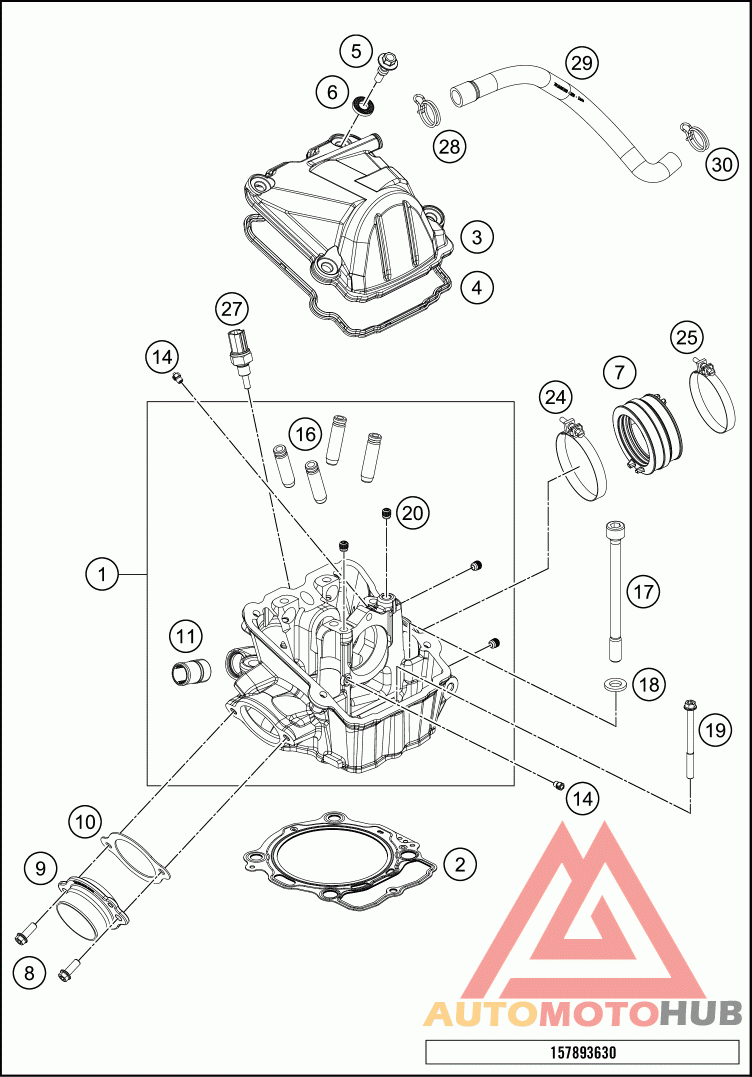 5
6
29
28
30
3
4
27
14
25
7
24
16
20
1
17
11
18
19
14
10
9
2
8
AUTOMOTOHUB
157893630