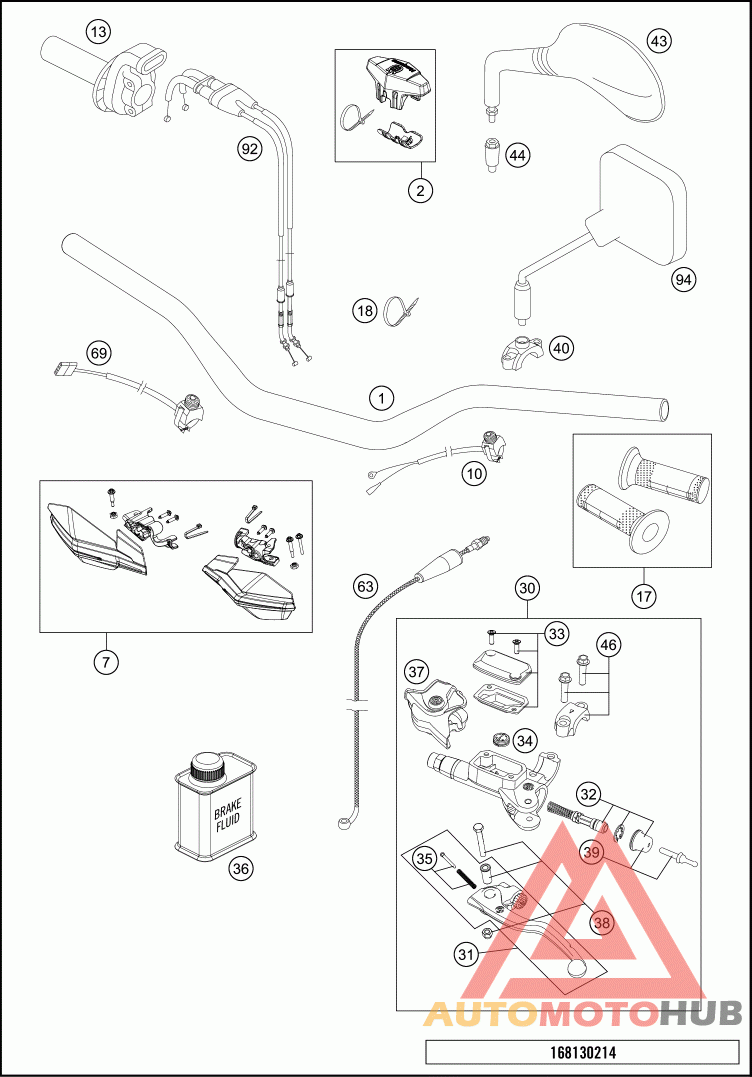 13
92
2
43
44
94
18
40
69
1
10
17
7
63
30
33
46
37
34
32
39
35
38
31
BRAKE FLUID
36
AUTOMOTOHUB
168130214