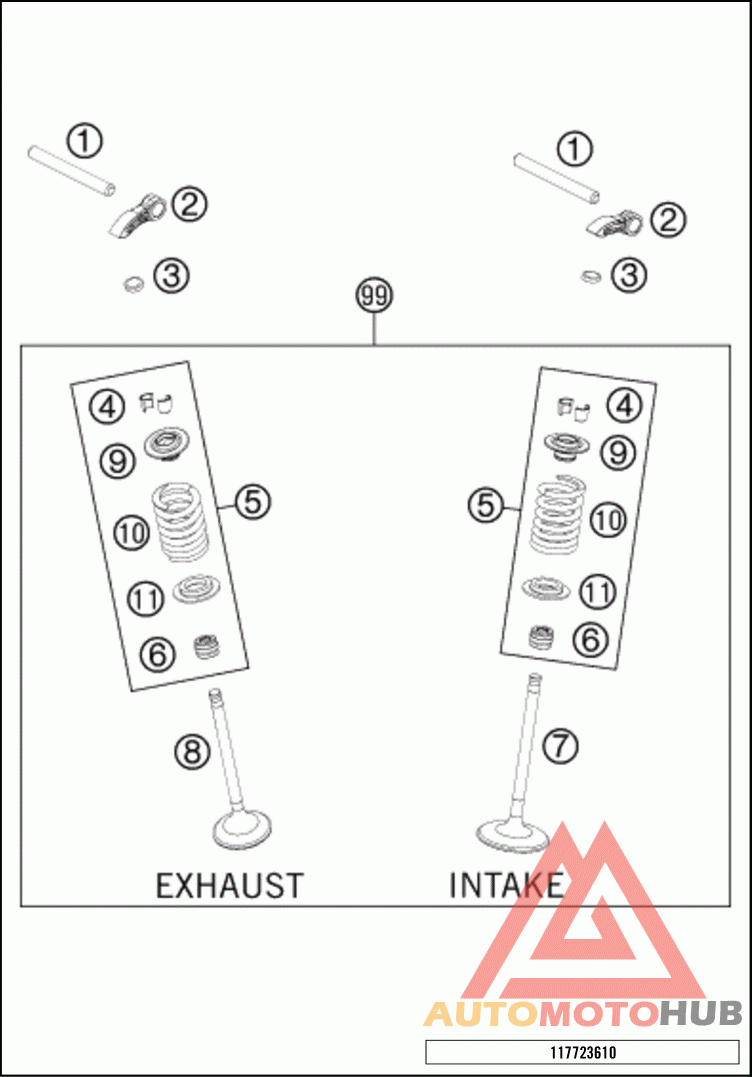 1
2
3
1
2
3
99
4
9
5
10
11
6
4
9
5
10
11
6
8
7
EXHAUST
INTAKE
AUTOMOTOHUB
117723610