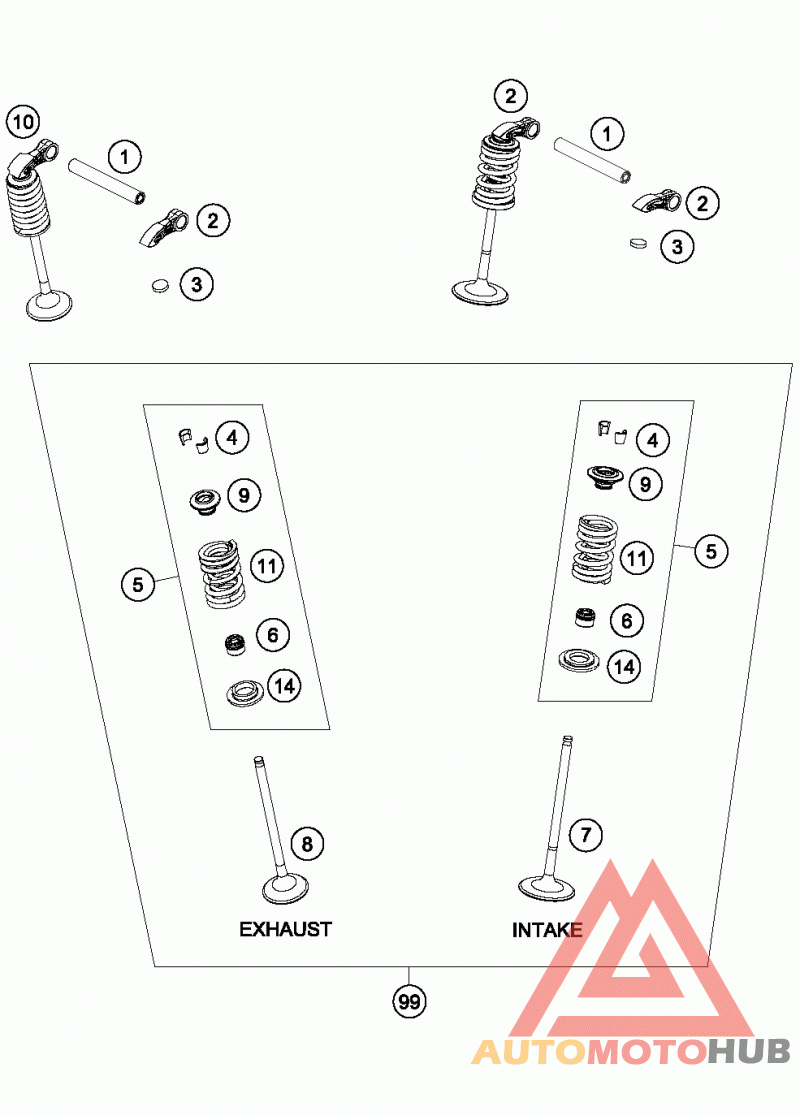 10
1
2
3
2
1
2
3
4
9
5
11
6
14
4
9
11
5
6
14
8
7
EXHAUST
INTAKE
99
AUTOMOTOHUB