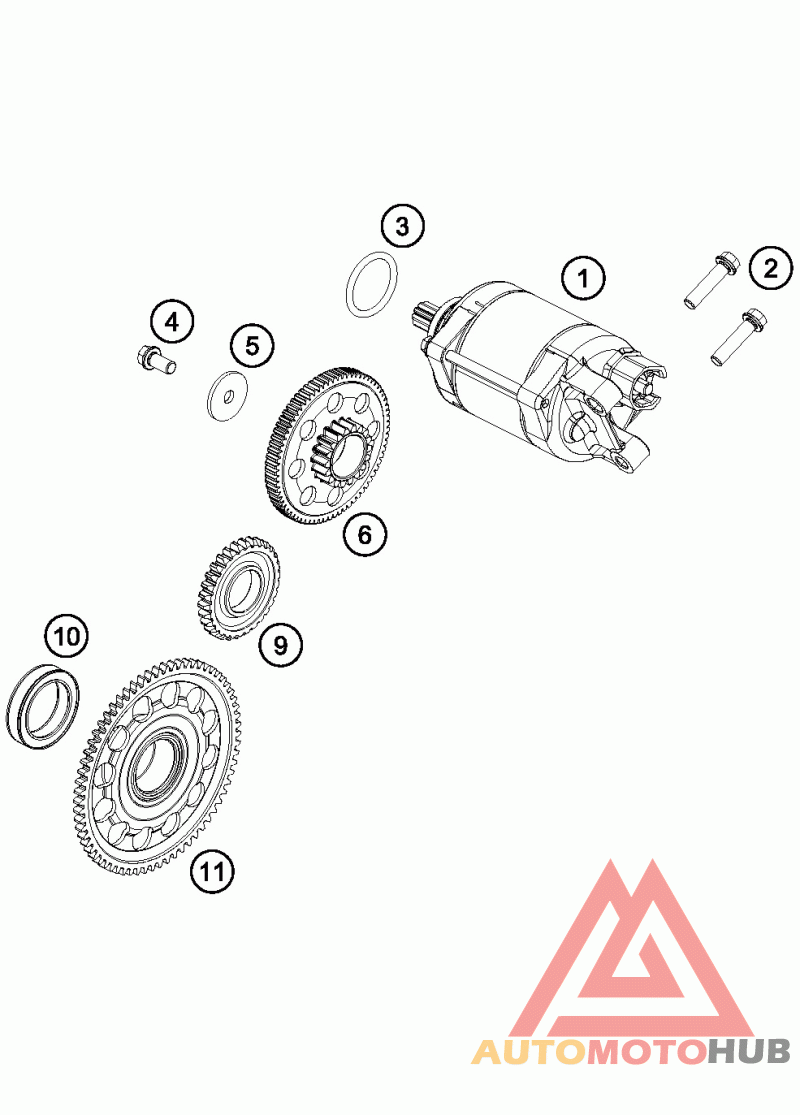 3

1

2

4

5

6

9

10

11

AUTOMOTOHUB