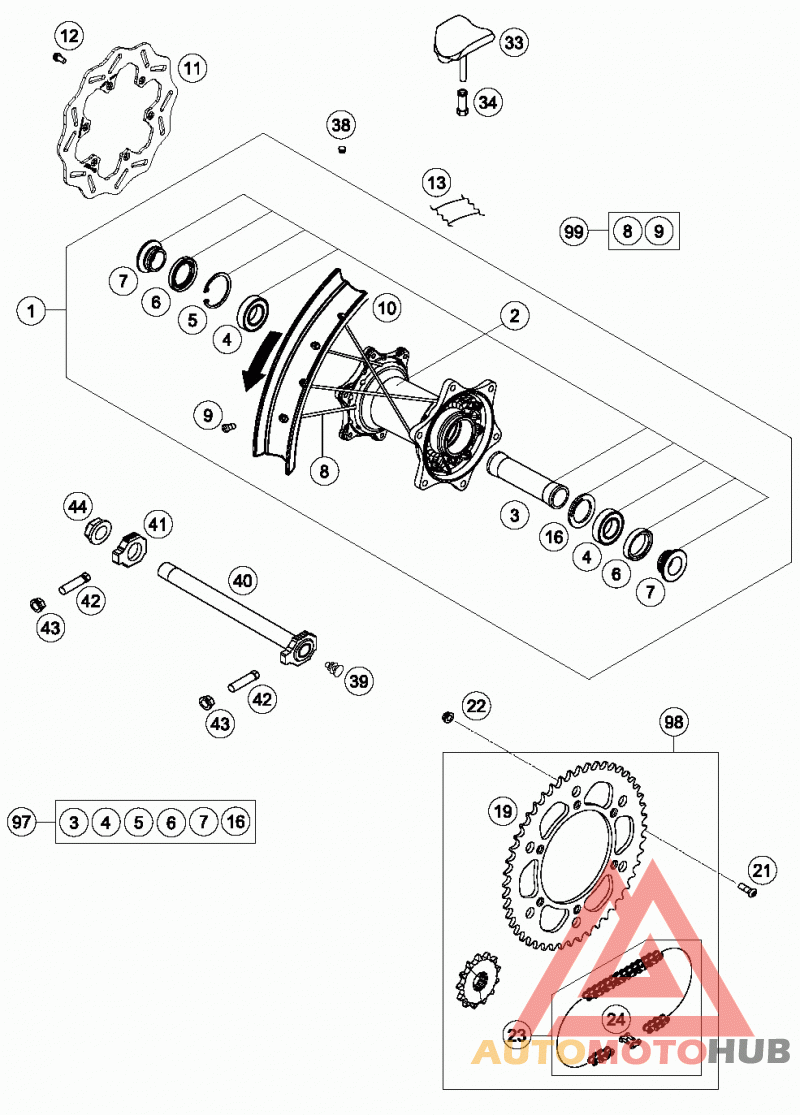 12
11
33
34
38
13
99 8 9
1
7
6
5
4
10
2
9
8
3
16
4
6
7
44
41
40
42
43
39
42
43
22
98
19
21
97 3 4 5 6 7 16
23
24
AUTOMOTOHUB