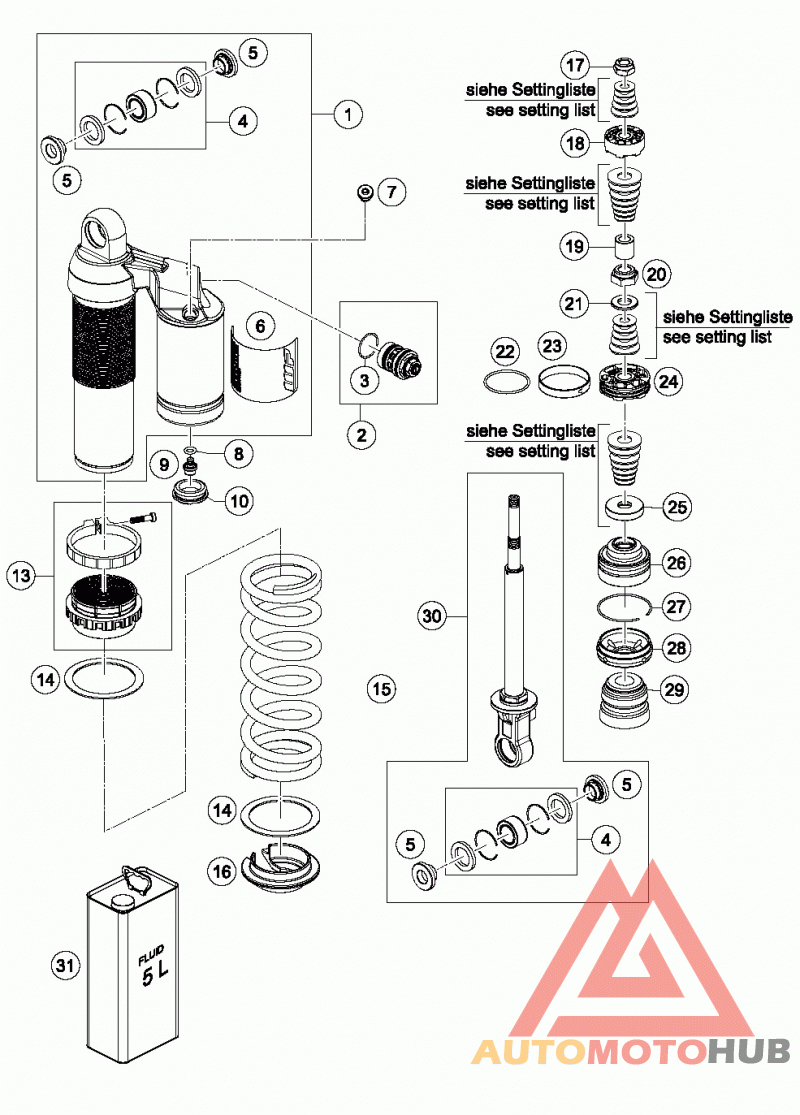 5
4
1
5
7
6
3
2
8
9
10
13
14
15
14
16
31
FLUID
5 L
17
siehe Settingliste
see setting list
18
siehe Settingliste
see setting list
19
20
21
siehe Settingliste
see setting list
22
23
24
siehe Settingliste
see setting list
25
26
27
28
29
30
5
4
5
AUTOMOTOHUB