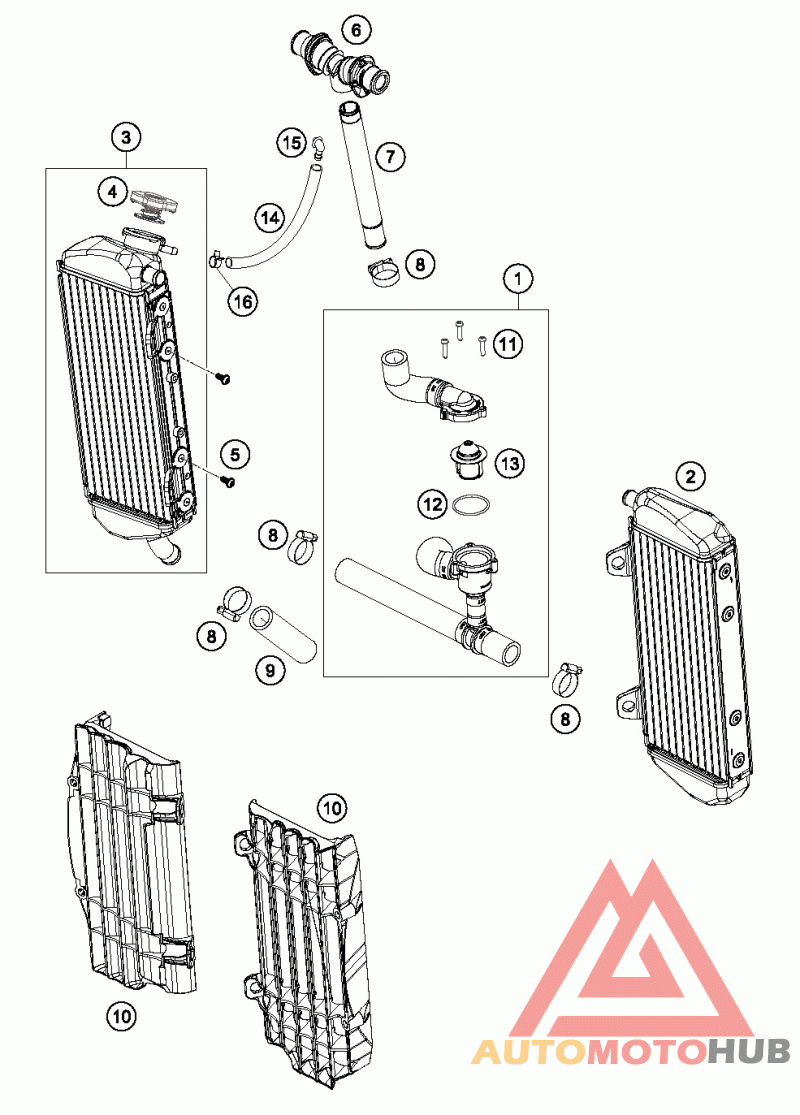 6
3
15
7
4
14
8
16
1
11
5
13
2
12
8
8
9
8
10
10
AUTOMOTOHUB