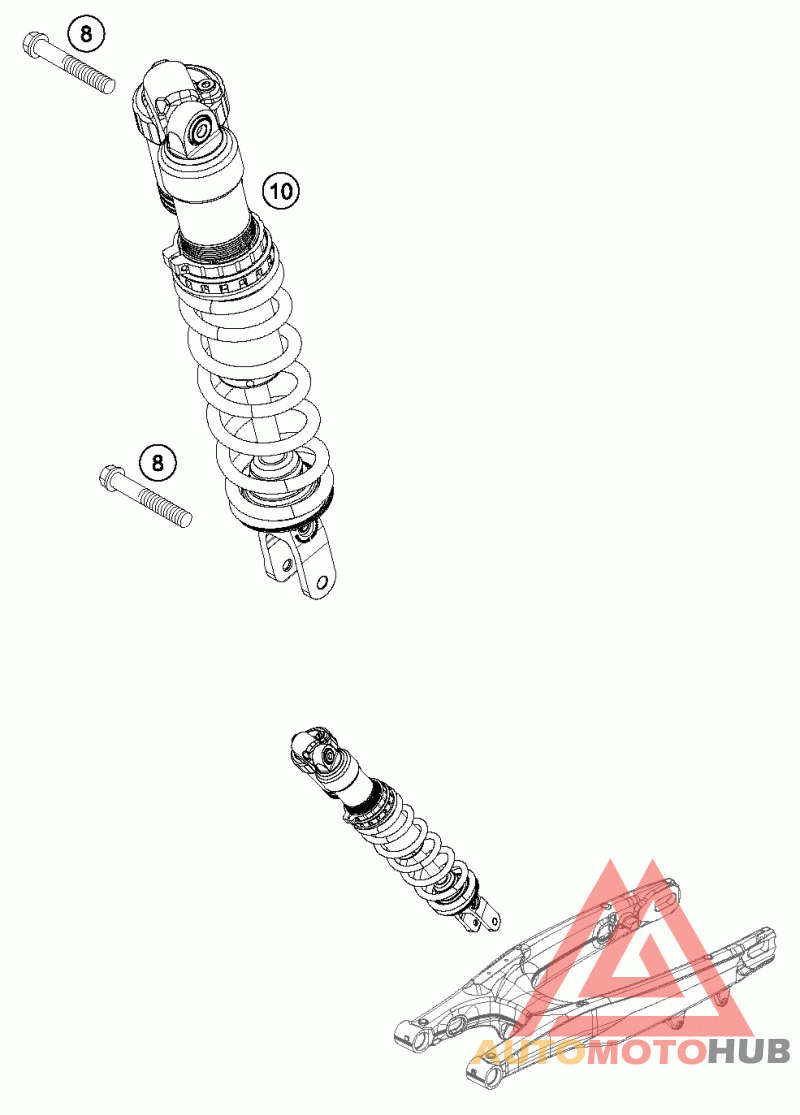 8

10

8

AUTOMOTOHUB