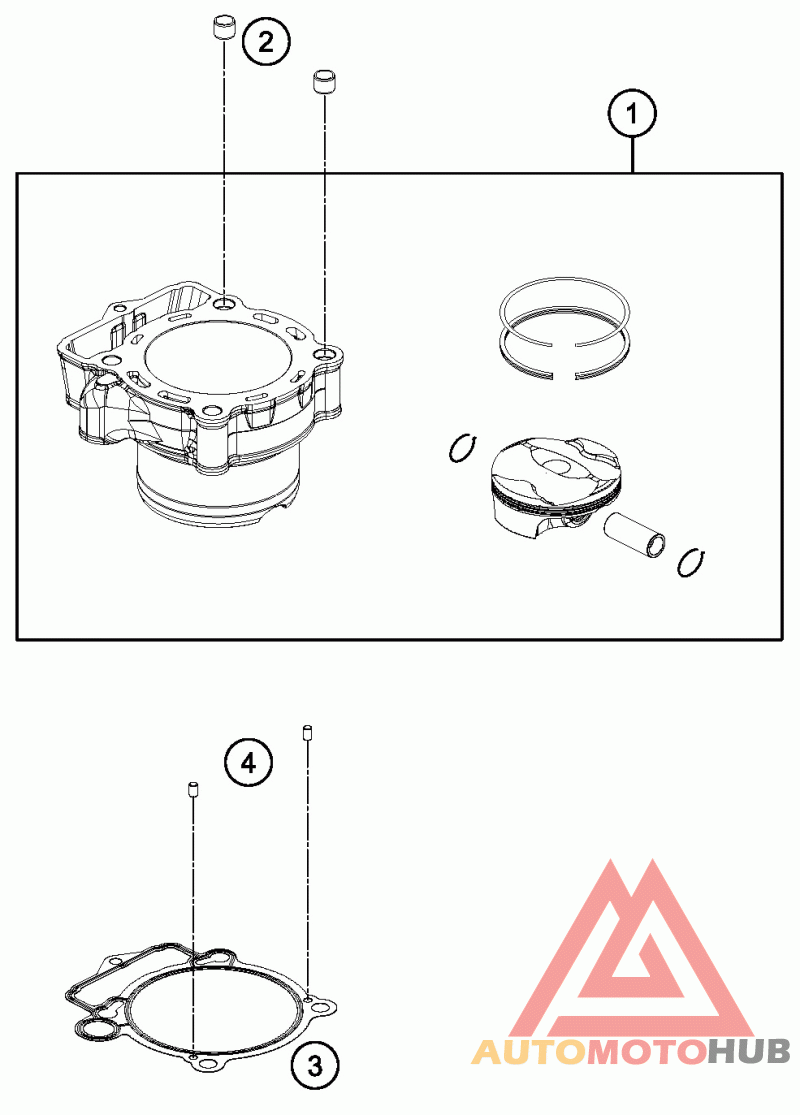 2

1

4

3

AUTOMOTOHUB