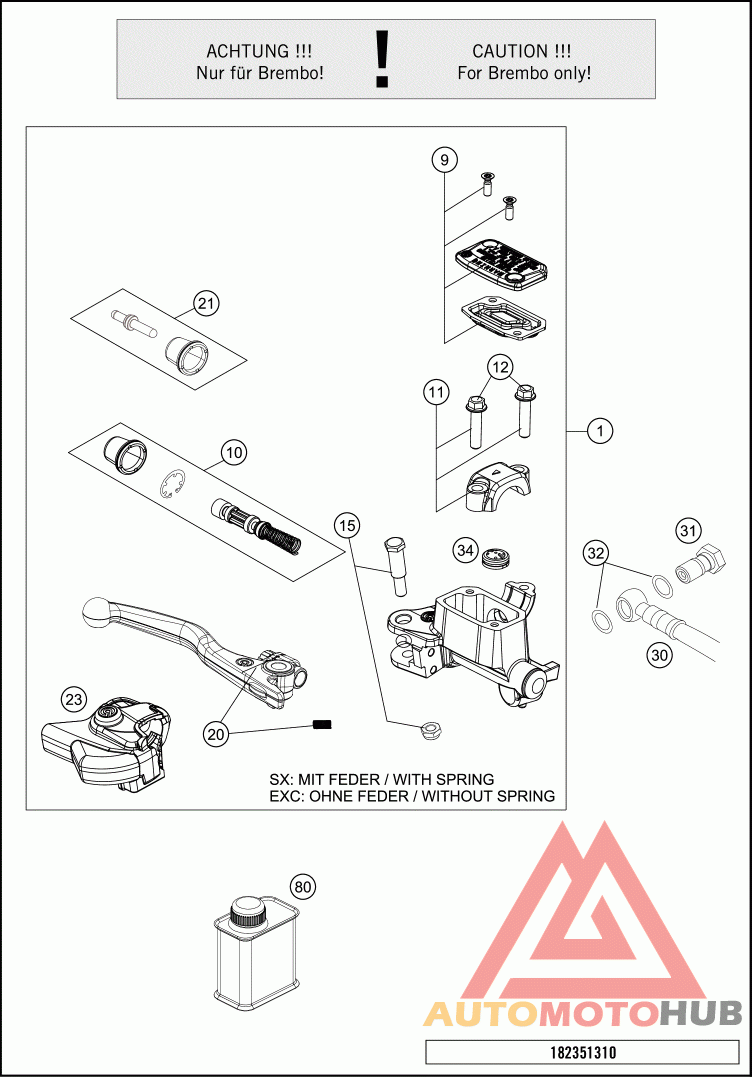 ACHTUNG !!!
Nur für Brembo!

!

CAUTION !!!
For Brembo only!

9

21

12

11

1

10

15

34

31

32

30

23

20

SX: MIT FEDER / WITH SPRING
EXC: OHNE FEDER / WITHOUT SPRING

80

AUTOMOTOHUB

182351310