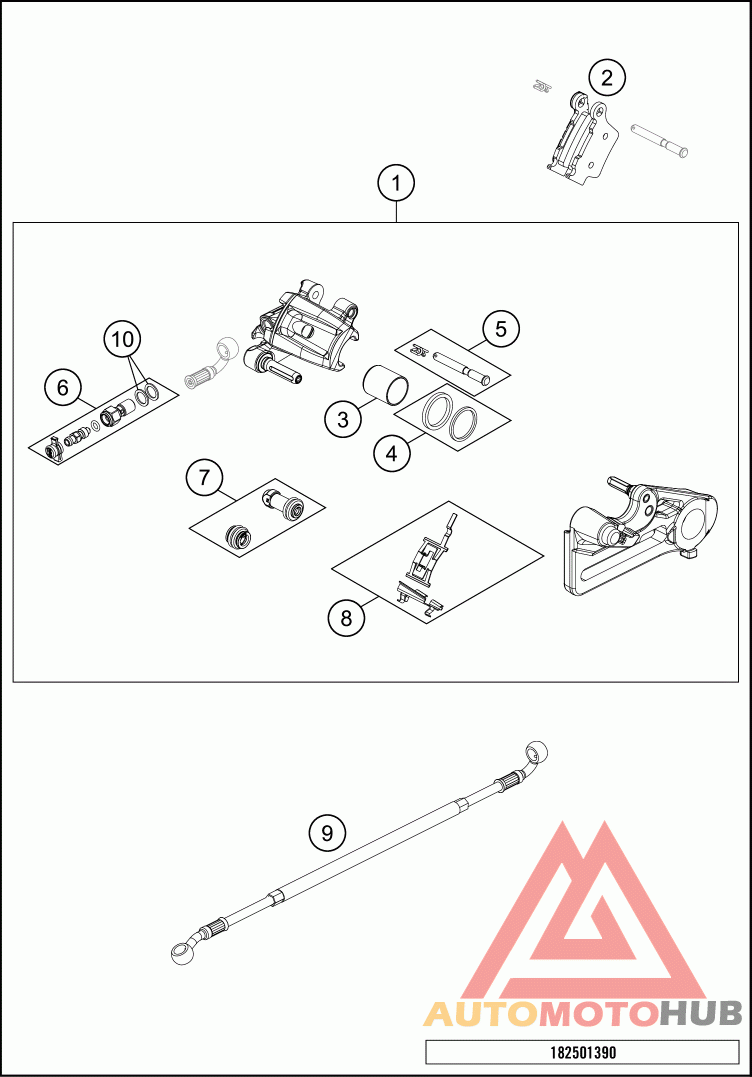 2

1

10

5

6

3

4

7

8

9

AUTOMOTOHUB

182501390