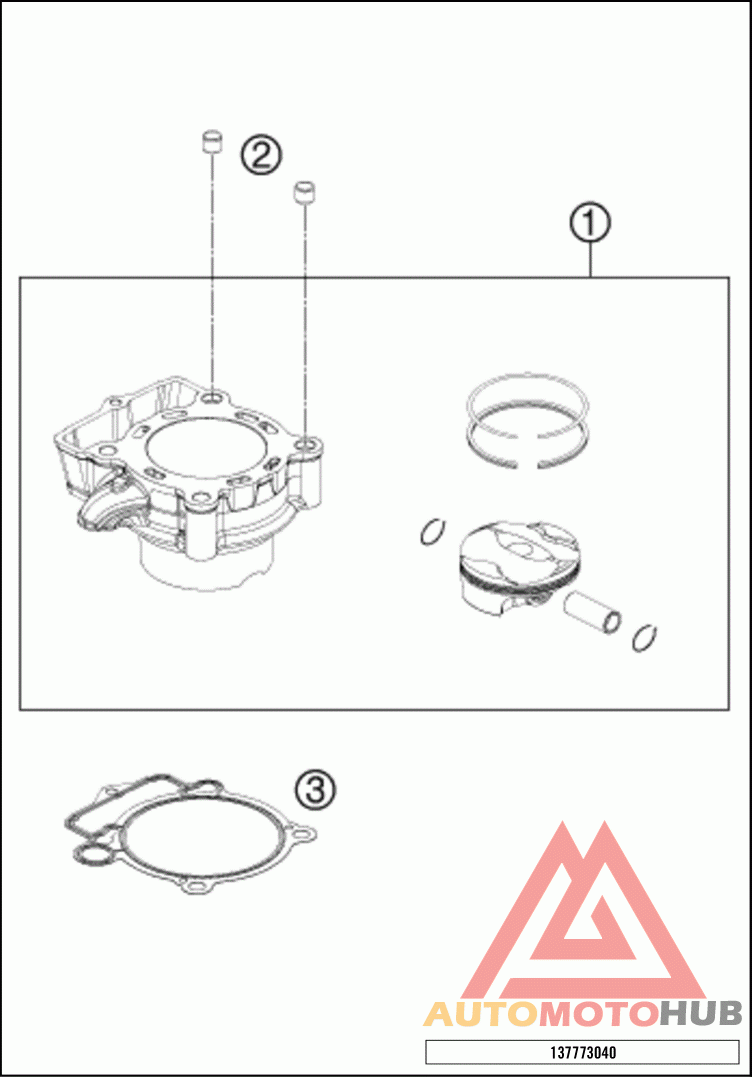 2

1

3

AUTOMOTOHUB

137773040