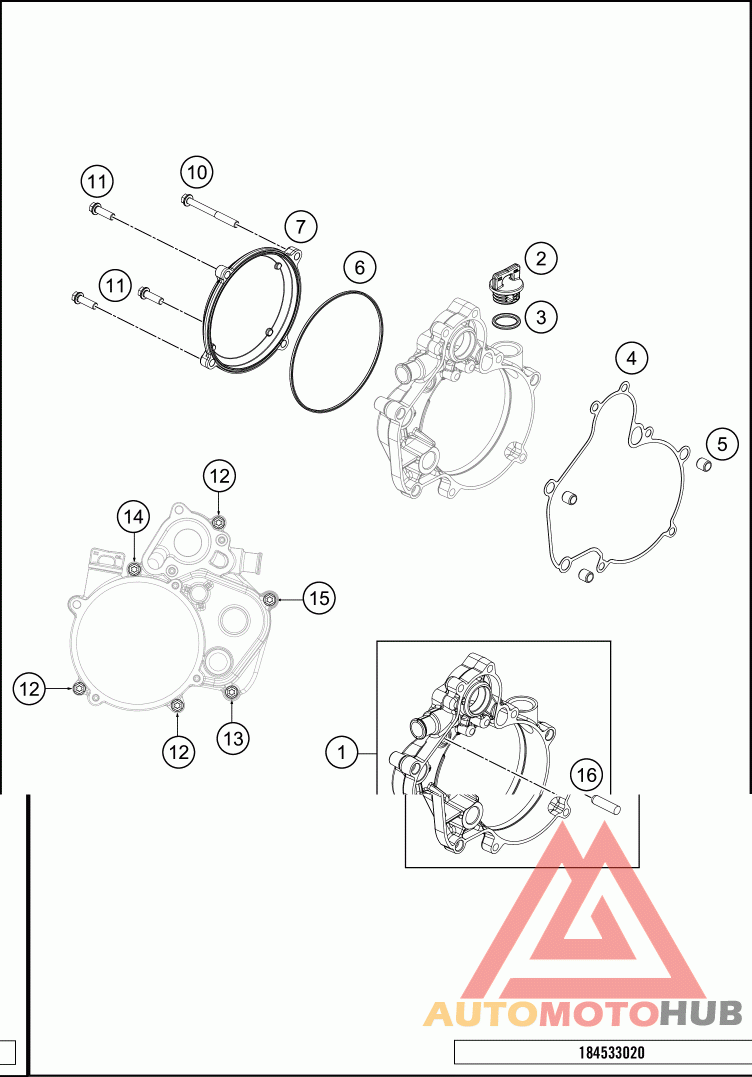 11
10
7
11
6
2
3
4
5
12
14
15
12
12
13
1
16
AUTOMOTOHUB
184533020