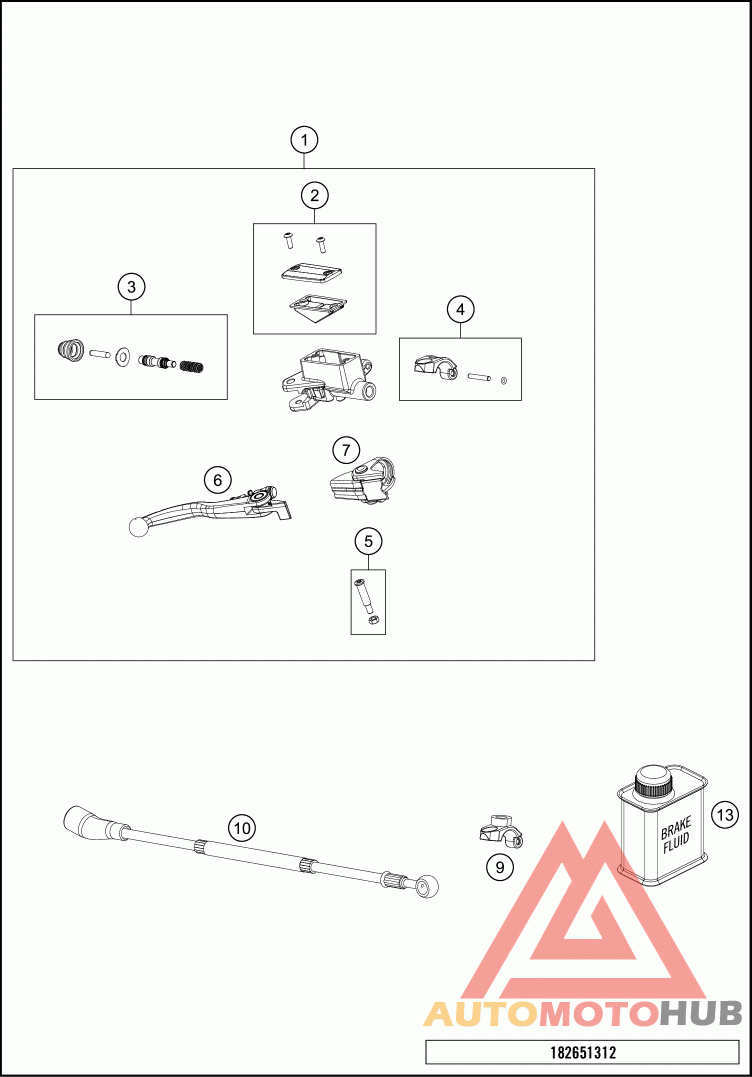 1

2

3

4

7

6

5

10

9

13

BRAKE FLUID

AUTOMOTOHUB

182651312