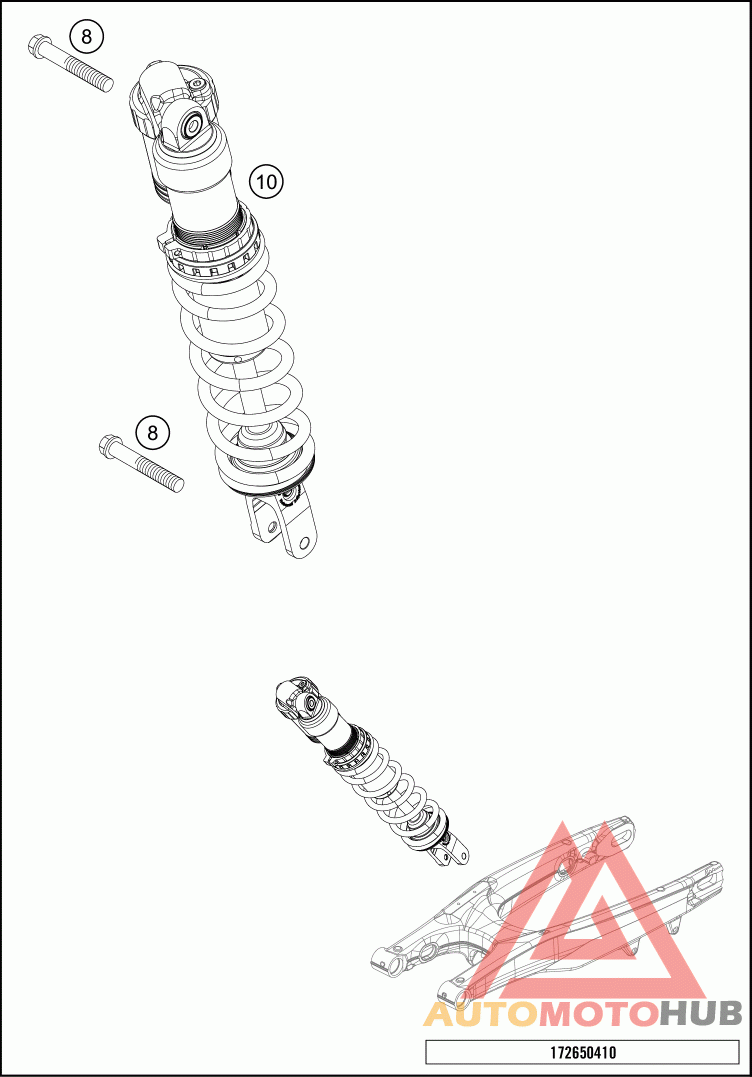 8

10

8

AUTOMOTOHUB

172650410