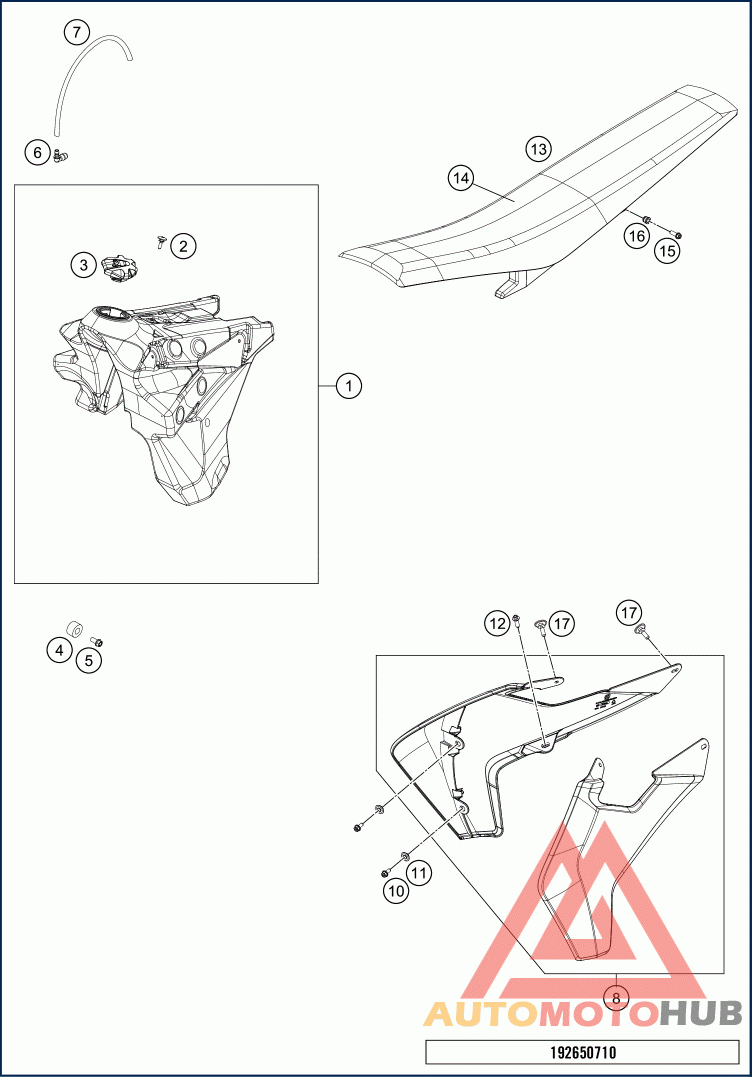 7
6
13
14
16
15
2
3
1
4
5
12
17
17
11
10
8
AUTOMOTOHUB
192650710