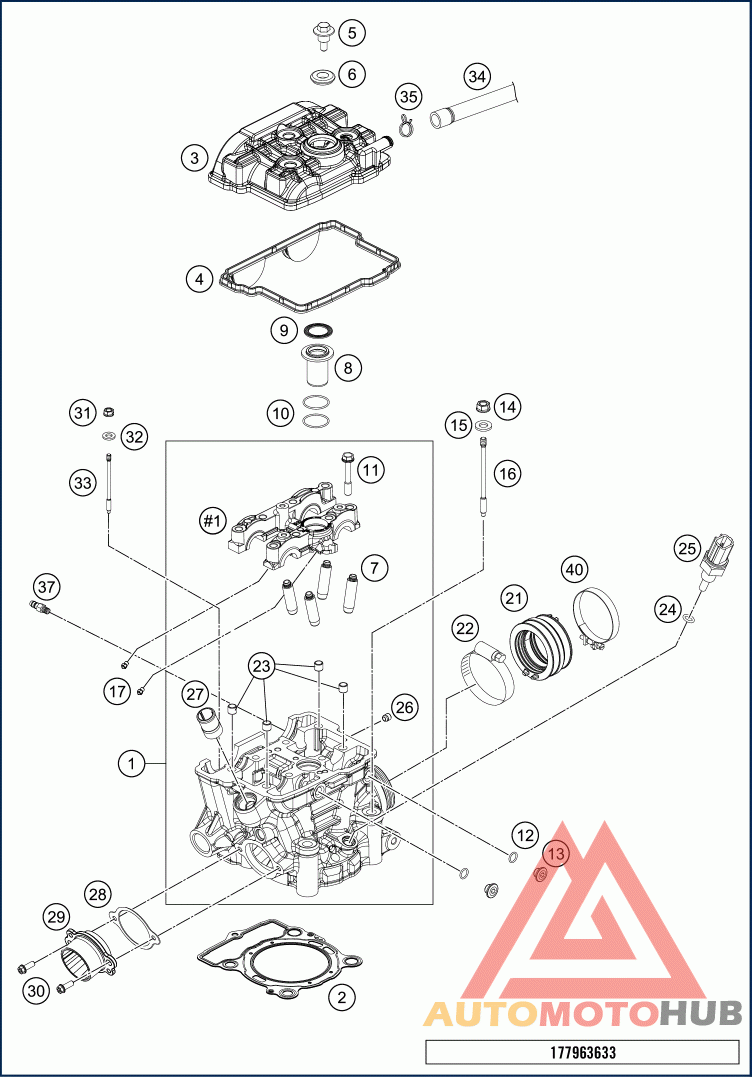 5
6
35
34
3
4
9
8
10
31
32
33
14
15
16
11
#1
7
37
25
24
40
21
22
17
23
27
26
1
12
13
28
29
30
2
AUTOMOTOHUB
177963633