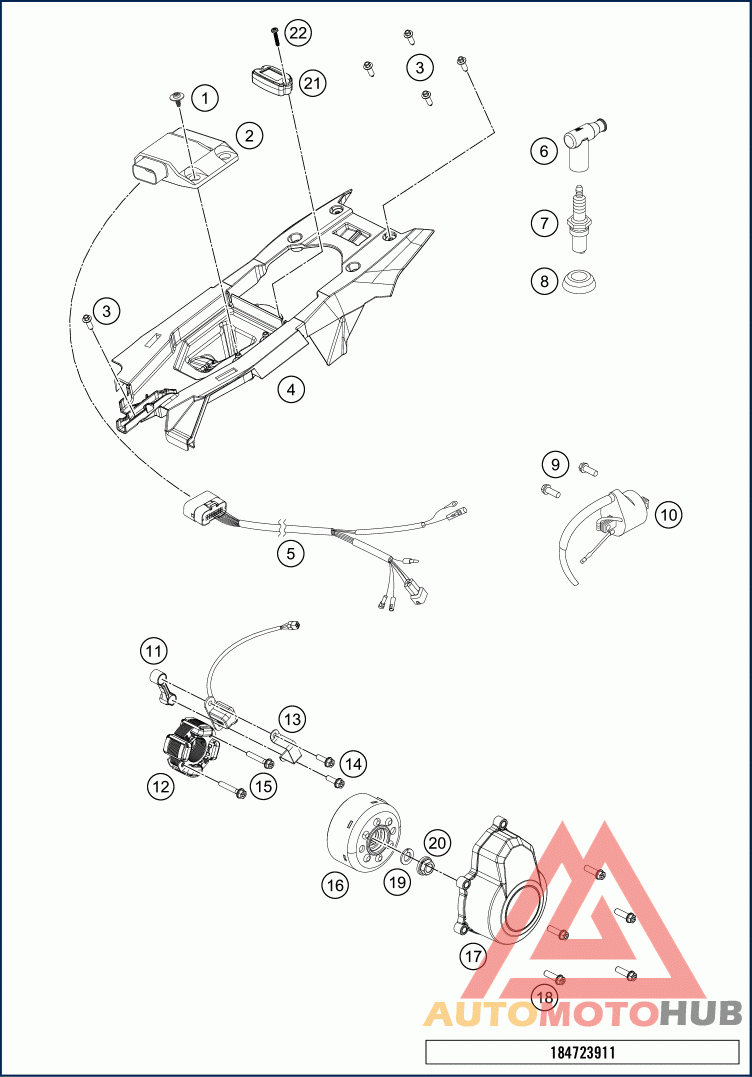 22
21
3
1
2
6
7
8
3
4
9
10
5
11
13
14
12
15
20
16
19
17
18
AUTOMOTOHUB
184723911