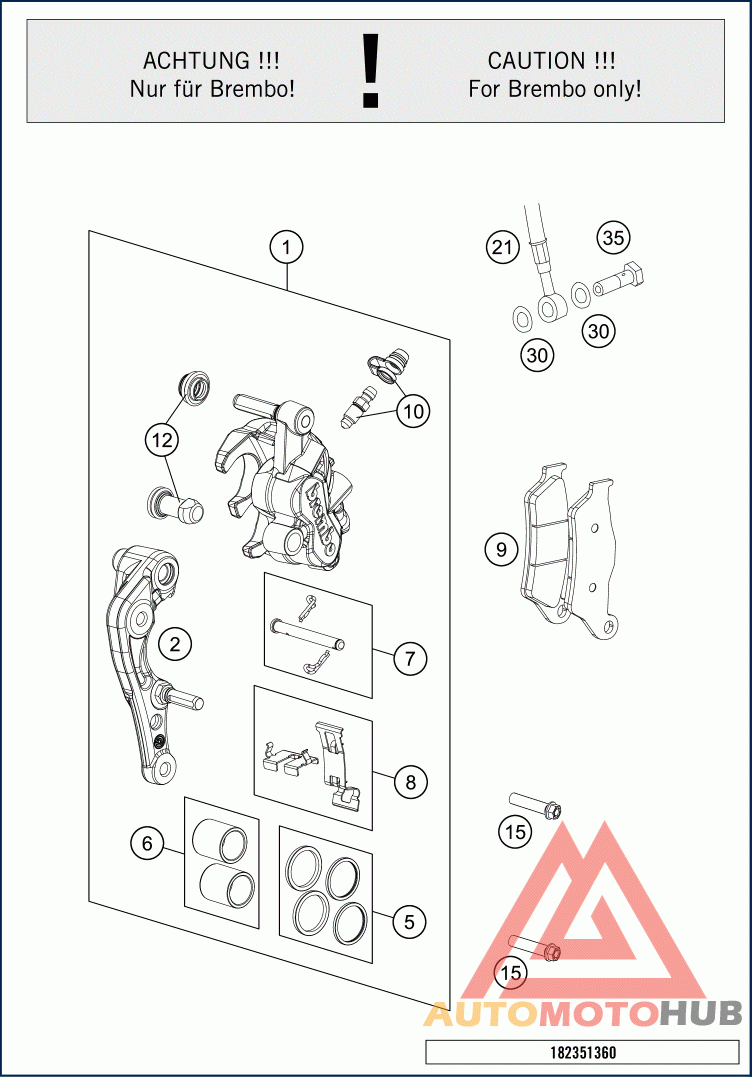 ACHTUNG !!!
Nur für Brembo!

!

CAUTION !!!
For Brembo only!

1
21
35
30
30
10
12
9
2
7
8
15
6
5
15
AUTOMOTOHUB
182351360