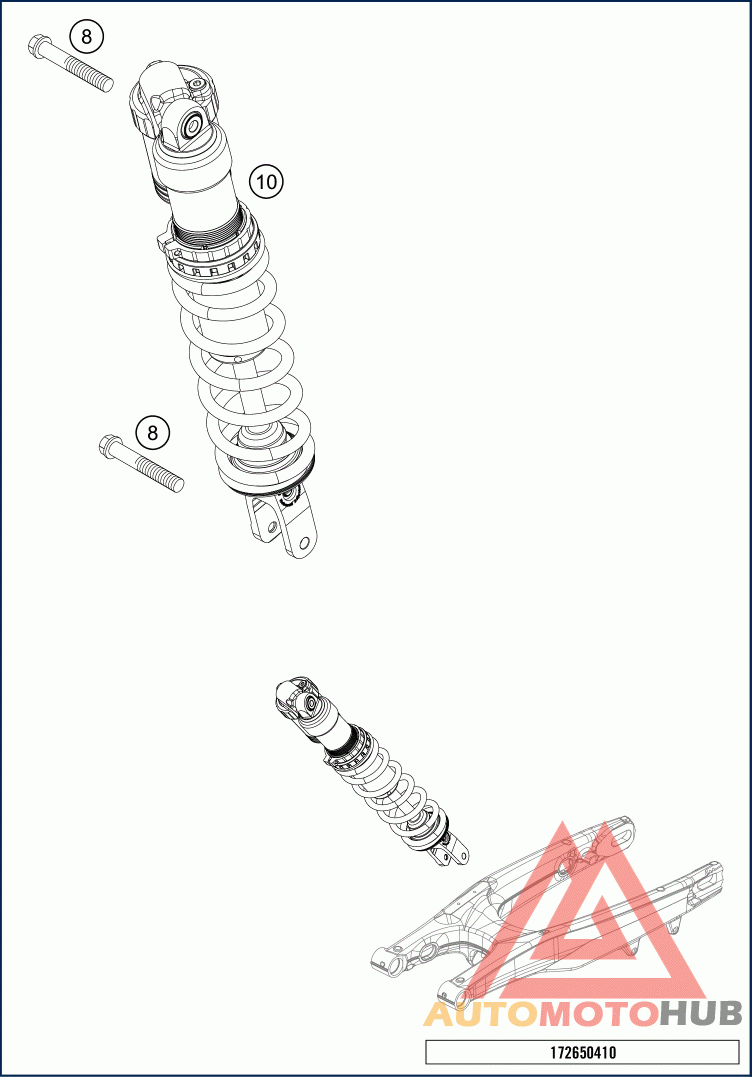 8

10

8

AUTOMOTOHUB

172650410