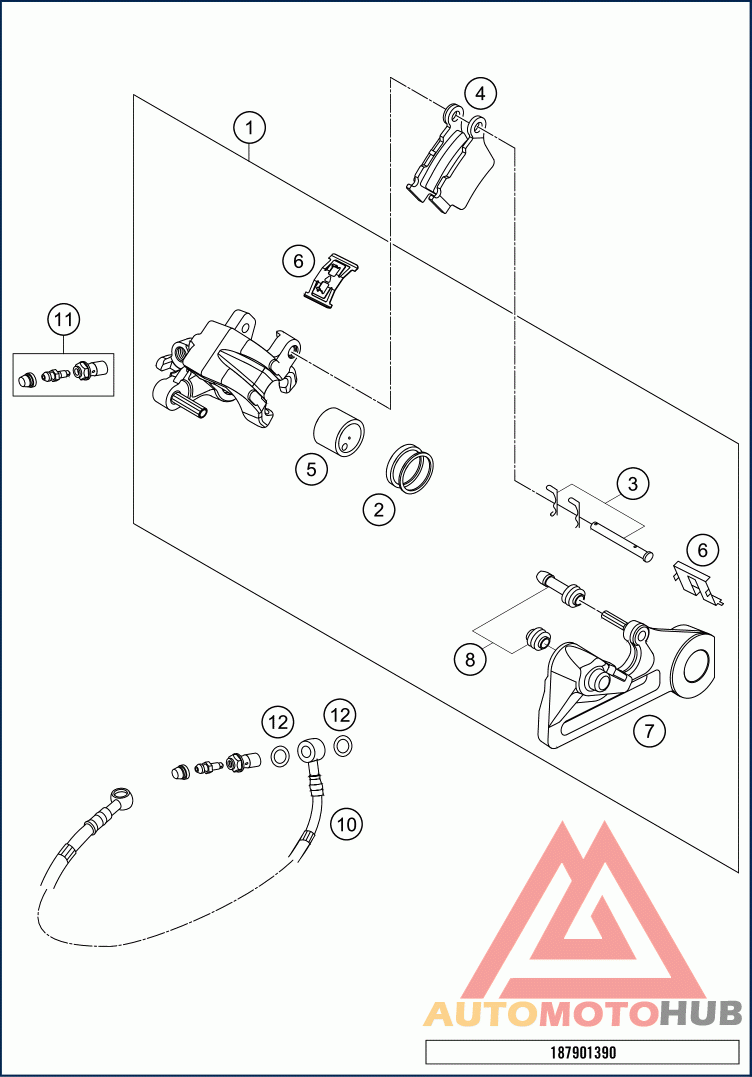 4
1
6
11
5
2
3
6
8
7
12
12
10
AUTOMOTOHUB
187901390